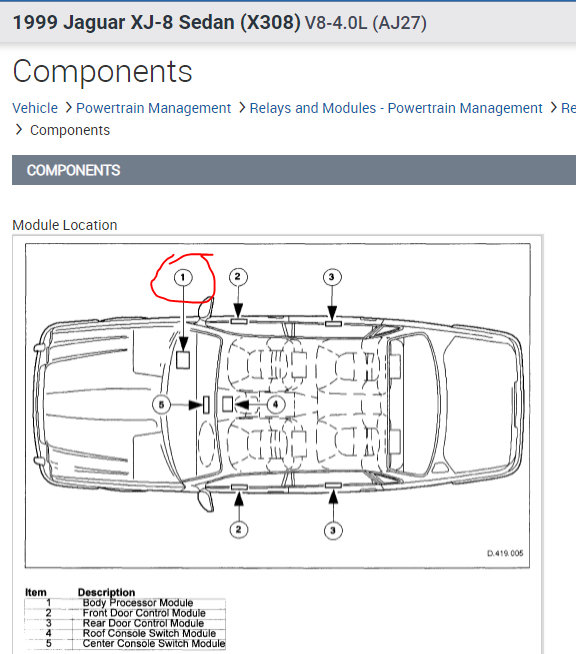 1999 Jaguar XJ-8 Sedan (X308) V8-4.0L (AJ27)

Components

Vehicle > Powertrain Management > Relays and Modules - Powertrain Management > Re
> Components

COMPONENTS

Module Location

1 2 3

5 4

2 3

D.419.005

| Item | Description |
|---|---|
| 1 | Body Processor Module |
| 2 | Front Door Control Module |
| 3 | Rear Door Control Module |
| 4 | Roof Console Switch Module |
| 5 | Center Console Switch Module |