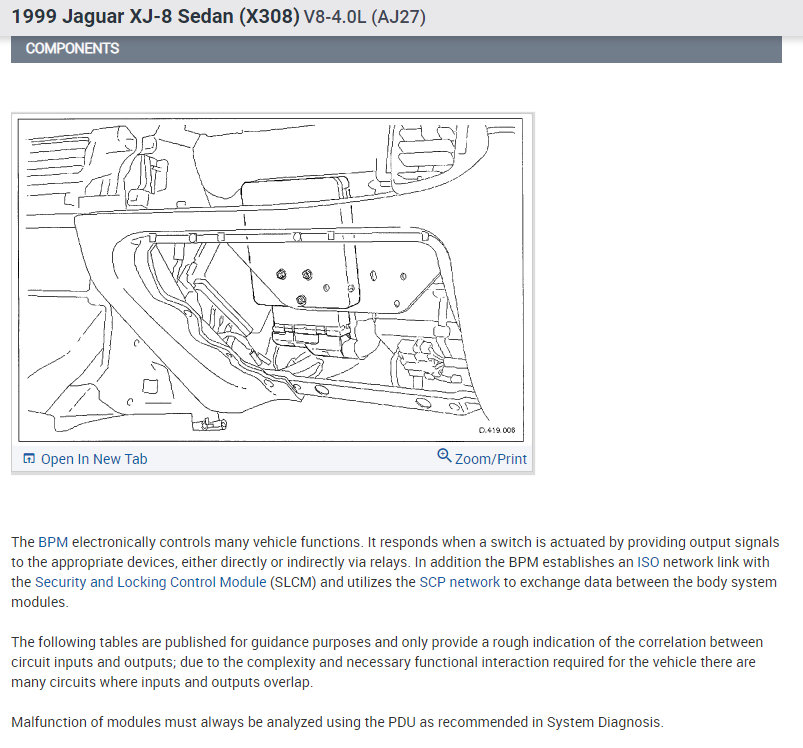 1999 Jaguar XJ-8 Sedan (X308) V8-4.0L (AJ27)

COMPONENTS

D.419.008

Open In New Tab

Zoom/Print

The BPM electronically controls many vehicle functions. It responds when a switch is actuated by providing output signals to the appropriate devices, either directly or indirectly via relays. In addition the BPM establishes an ISO network link with the Security and Locking Control Module (SLCM) and utilizes the SCP network to exchange data between the body system modules.

The following tables are published for guidance purposes and only provide a rough indication of the correlation between circuit inputs and outputs; due to the complexity and necessary functional interaction required for the vehicle there are many circuits where inputs and outputs overlap.

Malfunction of modules must always be analyzed using the PDU as recommended in System Diagnosis.