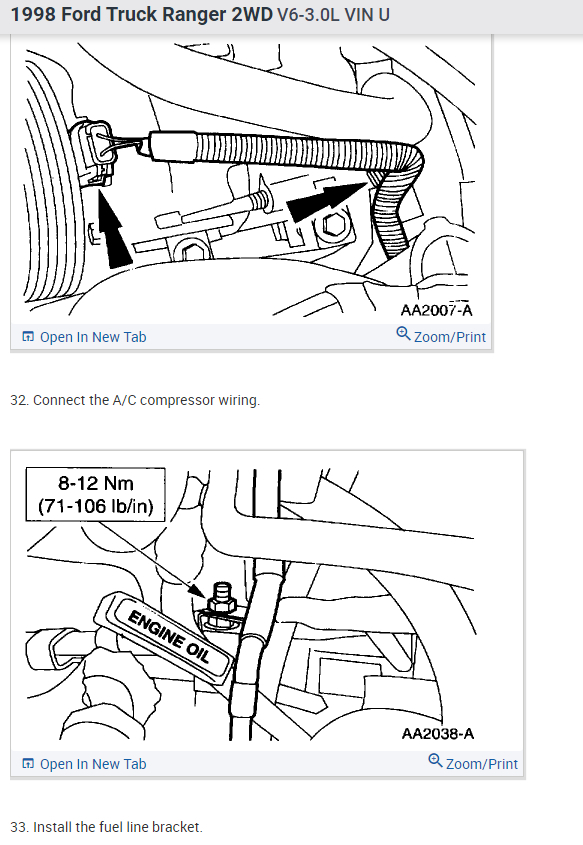 1998 Ford Truck Ranger 2WD V6-3.0L VIN U

AA2007-A

Open In New Tab

Zoom/Print

32. Connect the A/C compressor wiring.

8-12 Nm
(71-106 lb/in)

ENGINE OIL

AA2038-A

Open In New Tab

Zoom/Print

33. Install the fuel line bracket.