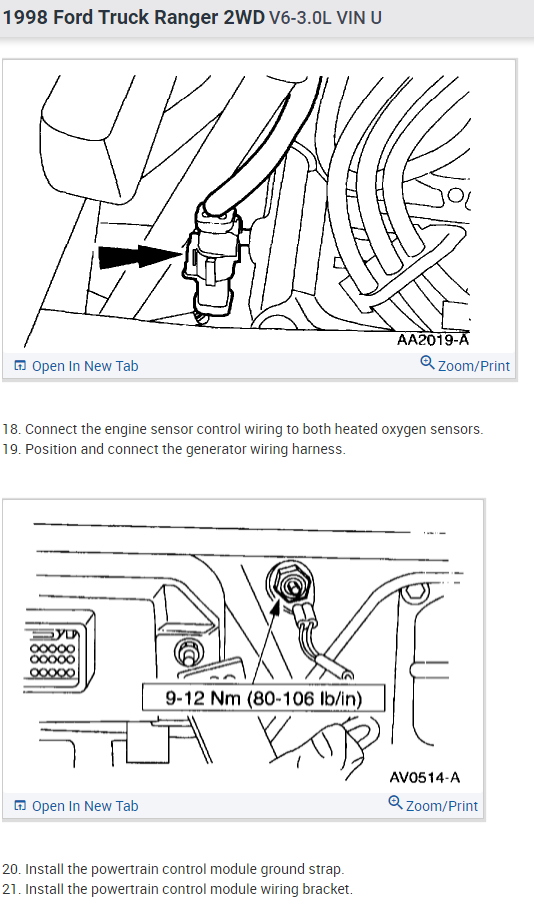 1998 Ford Truck Ranger 2WD V6-3.0L VIN U

AA2019-A

Open In New Tab

Zoom/Print

18. Connect the engine sensor control wiring to both heated oxygen sensors.
19. Position and connect the generator wiring harness.

9-12 Nm (80-106 lb/in)

AV0514-A

Open In New Tab

Zoom/Print

20. Install the powertrain control module ground strap.
21. Install the powertrain control module wiring bracket.