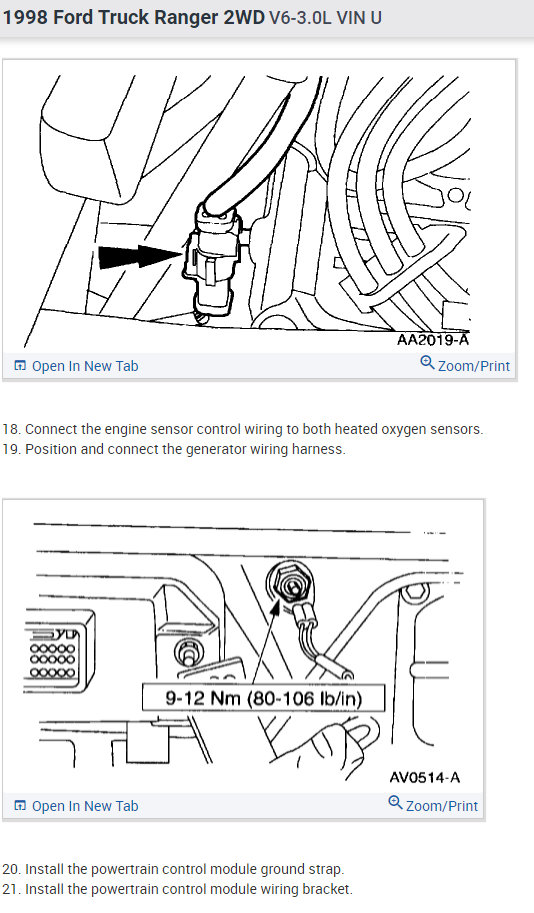 1998 Ford Truck Ranger 2WD V6-3.0L VIN U

AA2019-A

Open In New Tab

Zoom/Print

18. Connect the engine sensor control wiring to both heated oxygen sensors.
19. Position and connect the generator wiring harness.

9-12 Nm (80-106 lb/in)

AV0514-A

Open In New Tab

Zoom/Print

20. Install the powertrain control module ground strap.
21. Install the powertrain control module wiring bracket.