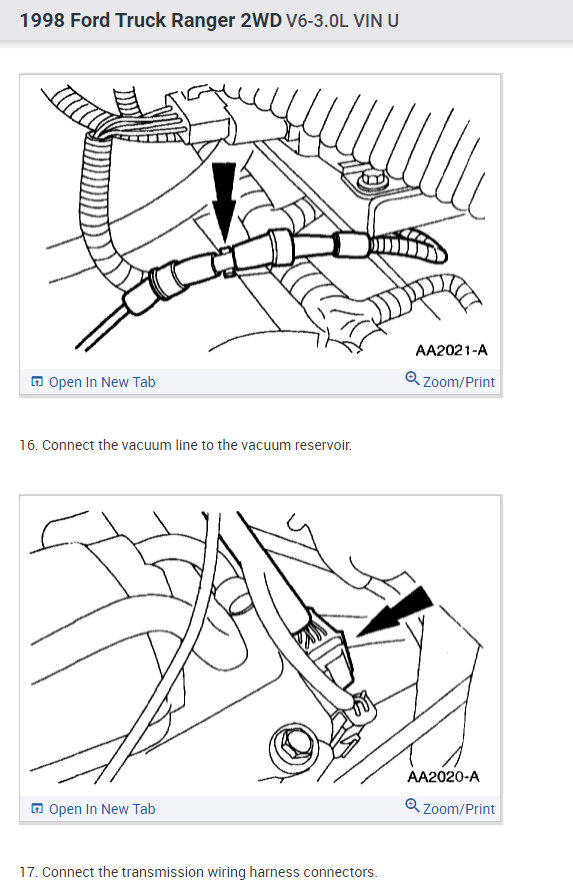 1998 Ford Truck Ranger 2WD V6-3.0L VIN U

AA2021-A

Open In New Tab

Zoom/Print

16. Connect the vacuum line to the vacuum reservoir.

AA2020-A

Open In New Tab

Zoom/Print

17. Connect the transmission wiring harness connectors.