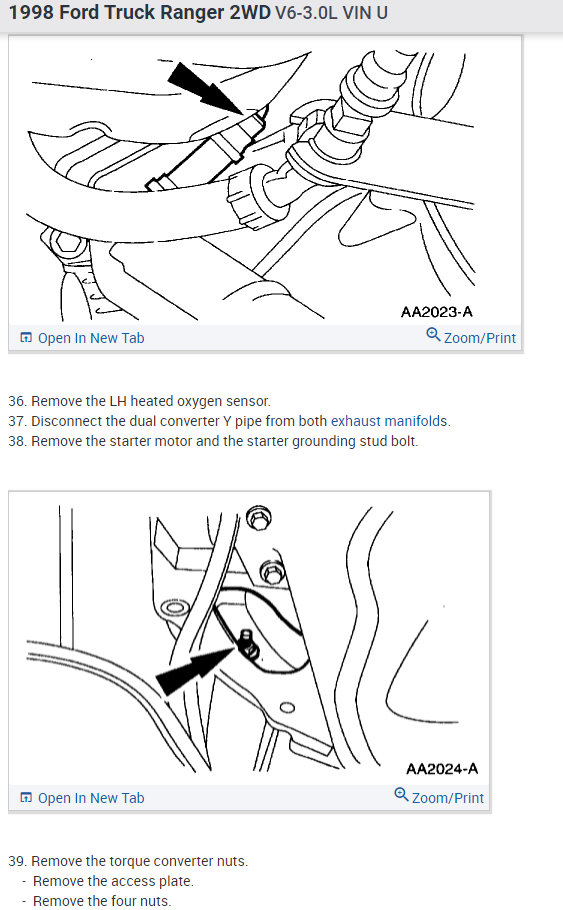 1998 Ford Truck Ranger 2WD V6-3.0L VIN U

AA2023-A

Open In New Tab

Zoom/Print

36. Remove the LH heated oxygen sensor.
37. Disconnect the dual converter Y pipe from both exhaust manifolds.
38. Remove the starter motor and the starter grounding stud bolt.

AA2024-A

Open In New Tab

Zoom/Print

39. Remove the torque converter nuts.
- Remove the access plate.
- Remove the four nuts.