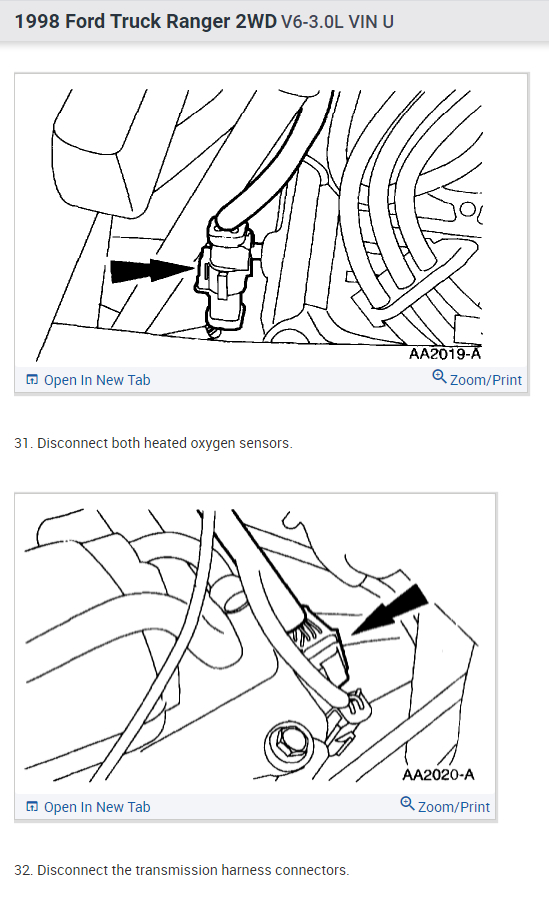 1998 Ford Truck Ranger 2WD V6-3.0L VIN U

AA2019-A

Open In New Tab

Zoom/Print

31. Disconnect both heated oxygen sensors.

AA2020-A

Open In New Tab

Zoom/Print

32. Disconnect the transmission harness connectors.