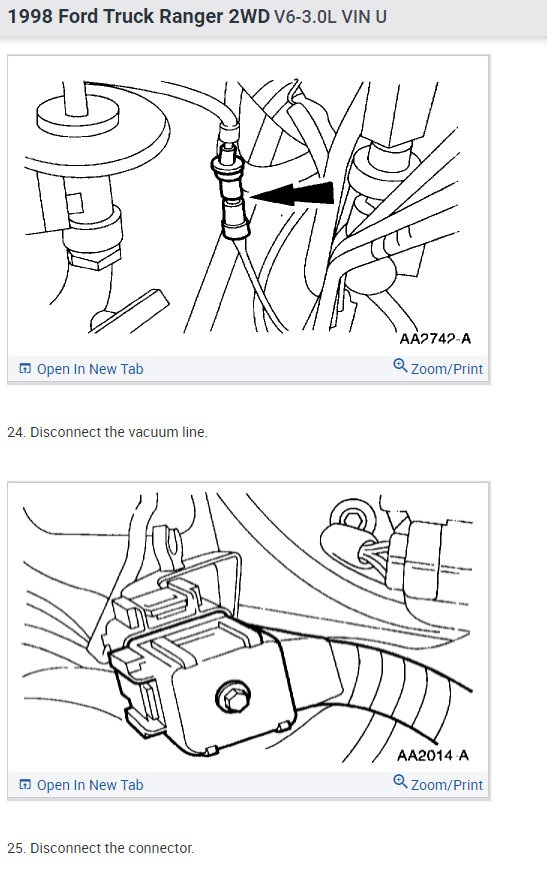 1998 Ford Truck Ranger 2WD V6-3.0L VIN U

AA2742-A

Open In New Tab

Zoom/Print

24. Disconnect the vacuum line.

AA2014-A

Open In New Tab

Zoom/Print

25. Disconnect the connector.