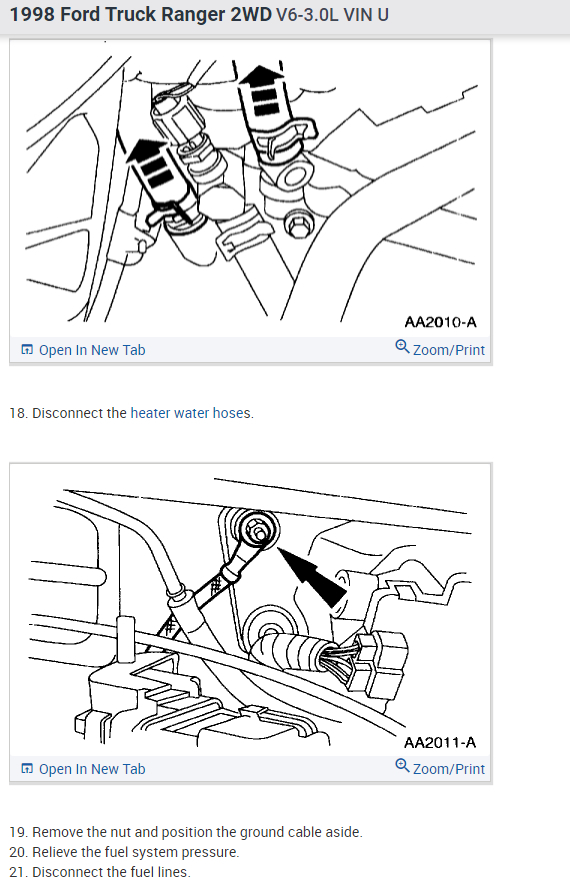 1998 Ford Truck Ranger 2WD V6-3.0L VIN U

AA2010-A

Open In New Tab

Zoom/Print

18. Disconnect the heater water hoses.

AA2011-A

Open In New Tab

Zoom/Print

19. Remove the nut and position the ground cable aside.
20. Relieve the fuel system pressure.
21. Disconnect the fuel lines.