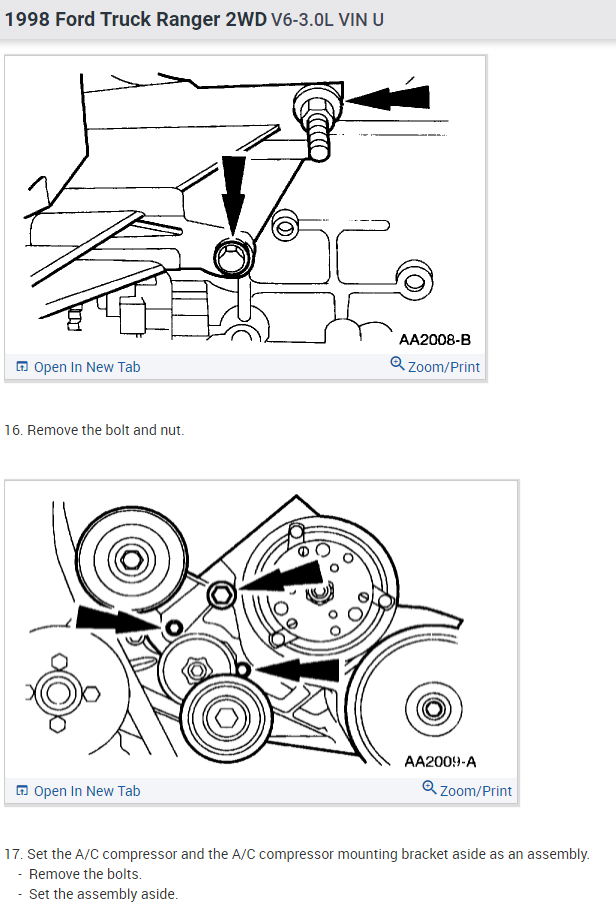 1998 Ford Truck Ranger 2WD V6-3.0L VIN U

AA2008-B

Open In New Tab

Zoom/Print

16. Remove the bolt and nut.

AA2009-A

Open In New Tab

Zoom/Print

17. Set the A/C compressor and the A/C compressor mounting bracket aside as an assembly.
- Remove the bolts.
- Set the assembly aside.