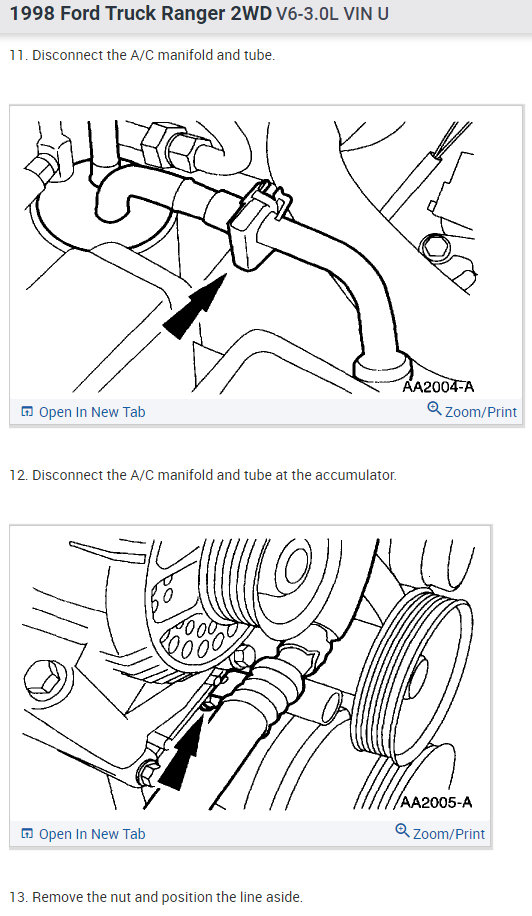 1998 Ford Truck Ranger 2WD V6-3.0L VIN U

11. Disconnect the A/C manifold and tube.

AA2004-A

Open In New Tab

Zoom/Print

12. Disconnect the A/C manifold and tube at the accumulator.

AA2005-A

Open In New Tab

Zoom/Print

13. Remove the nut and position the line aside.