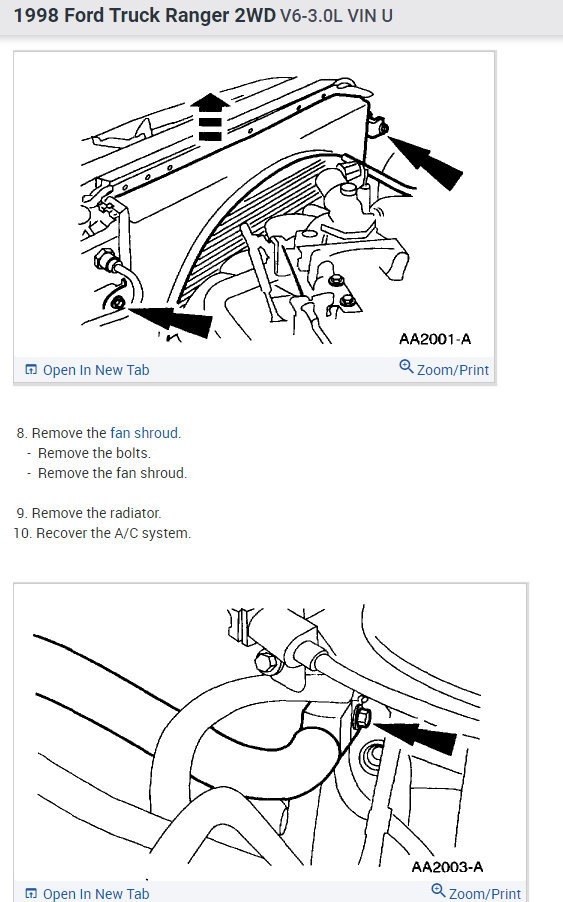 1998 Ford Truck Ranger 2WD V6-3.0L VIN U

AA2001-A

Open In New Tab

Zoom/Print

8. Remove the fan shroud.
- Remove the bolts.
- Remove the fan shroud.

9. Remove the radiator.
10. Recover the A/C system.

AA2003-A

Open In New Tab

Zoom/Print