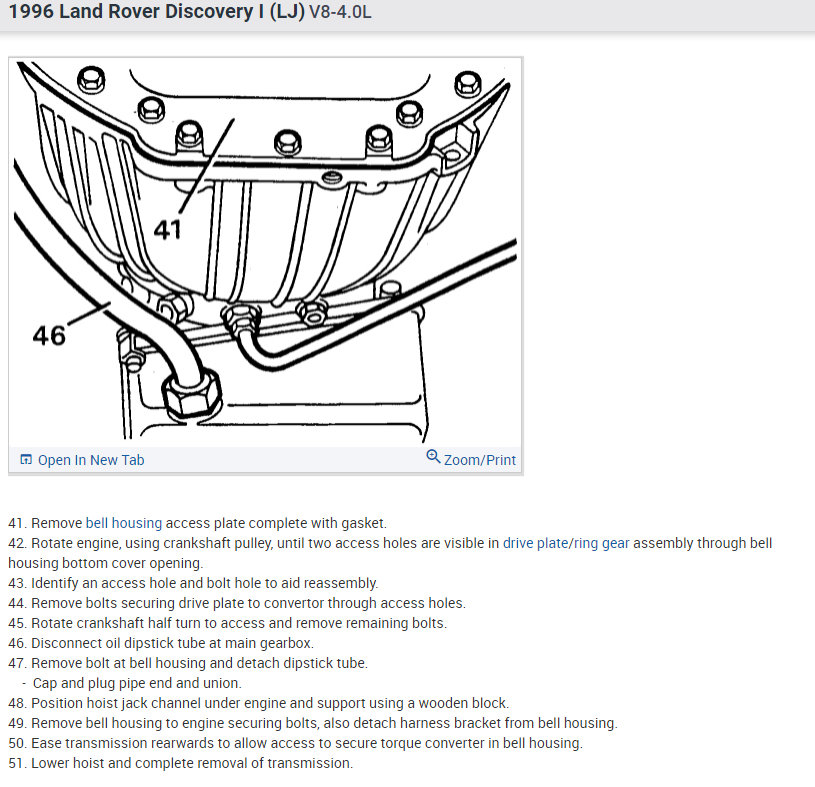 1996 Land Rover Discovery I (LJ) V8-4.0L

41

46

Open In New Tab

Zoom/Print

41. Remove bell housing access plate complete with gasket.
42. Rotate engine, using crankshaft pulley, until two access holes are visible in drive plate/ring gear assembly through bell housing bottom cover opening.
43. Identify an access hole and bolt hole to aid reassembly.
44. Remove bolts securing drive plate to convertor through access holes.
45. Rotate crankshaft half turn to access and remove remaining bolts.
46. Disconnect oil dipstick tube at main gearbox.
47. Remove bolt at bell housing and detach dipstick tube.
- Cap and plug pipe end and union.
48. Position hoist jack channel under engine and support using a wooden block.
49. Remove bell housing to engine securing bolts, also detach harness bracket from bell housing.
50. Ease transmission rearwards to allow access to secure torque converter in bell housing.
51. Lower hoist and complete removal of transmission.