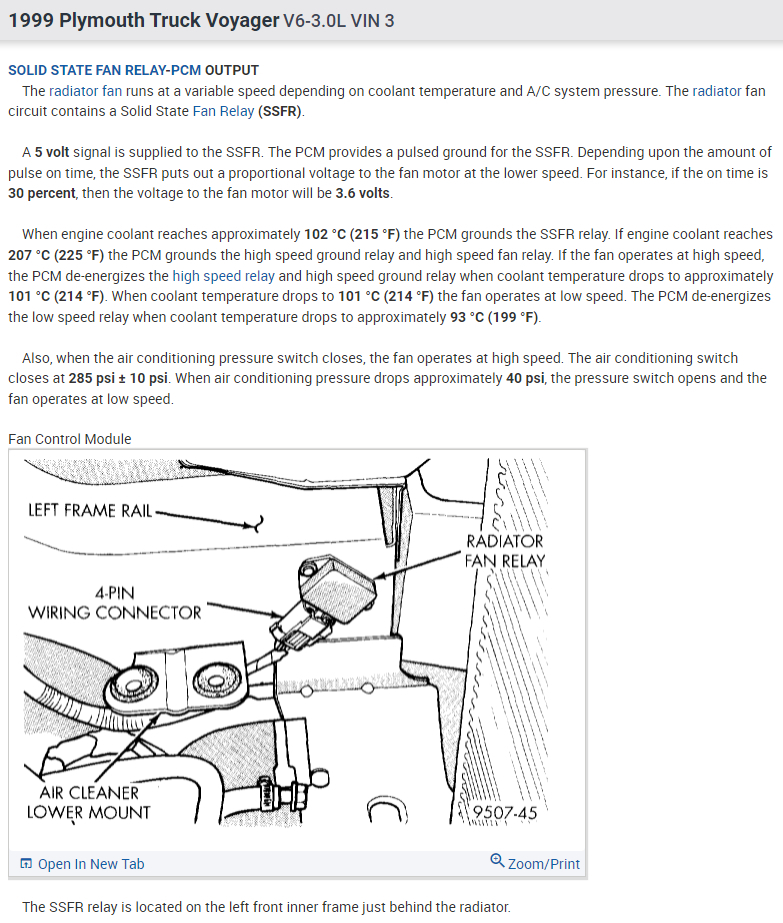 1999 Plymouth Truck Voyager V6-3.0L VIN 3

SOLID STATE FAN RELAY-PCM OUTPUT

The radiator fan runs at a variable speed depending on coolant temperature and A/C system pressure. The radiator fan circuit contains a Solid State Fan Relay (SSFR).

A 5 volt signal is supplied to the SSFR. The PCM provides a pulsed ground for the SSFR. Depending upon the amount of pulse on time, the SSFR puts out a proportional voltage to the fan motor at the lower speed. For instance, if the on time is 30 percent, then the voltage to the fan motor will be 3.6 volts.

When engine coolant reaches approximately 102 °C (215 °F) the PCM grounds the SSFR relay. If engine coolant reaches 207 °C (225 °F) the PCM grounds the high speed ground relay and high speed fan relay. If the fan operates at high speed, the PCM de-energizes the high speed relay and high speed ground relay when coolant temperature drops to approximately 101 °C (214 °F). When coolant temperature drops to 101 °C (214 °F) the fan operates at low speed. The PCM de-energizes the low speed relay when coolant temperature drops to approximately 93 °C (199 °F).

Also, when the air conditioning pressure switch closes, the fan operates at high speed. The air conditioning switch closes at 285 psi ± 10 psi. When air conditioning pressure drops approximately 40 psi, the pressure switch opens and the fan operates at low speed.

Fan Control Module

LEFT FRAME RAIL

RADIATOR FAN RELAY

4-PIN WIRING CONNECTOR

AIR CLEANER LOWER MOUNT

9507-45

Open In New Tab

Zoom/Print

The SSFR relay is located on the left front inner frame just behind the radiator.