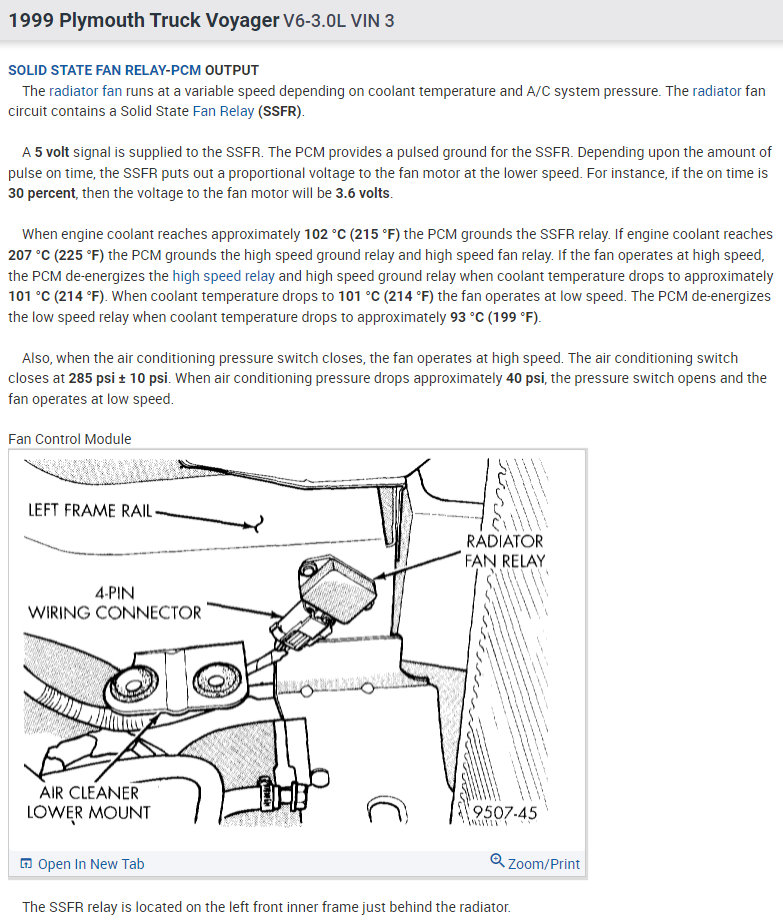 1999 Plymouth Truck Voyager V6-3.0L VIN 3

SOLID STATE FAN RELAY-PCM OUTPUT
The radiator fan runs at a variable speed depending on coolant temperature and A/C system pressure. The radiator fan circuit contains a Solid State Fan Relay (SSFR).

A 5 volt signal is supplied to the SSFR. The PCM provides a pulsed ground for the SSFR. Depending upon the amount of pulse on time, the SSFR puts out a proportional voltage to the fan motor at the lower speed. For instance, if the on time is 30 percent, then the voltage to the fan motor will be 3.6 volts.

When engine coolant reaches approximately 102 °C (215 °F) the PCM grounds the SSFR relay. If engine coolant reaches 207 °C (225 °F) the PCM grounds the high speed ground relay and high speed fan relay. If the fan operates at high speed, the PCM de-energizes the high speed relay and high speed ground relay when coolant temperature drops to approximately 101 °C (214 °F). When coolant temperature drops to 101 °C (214 °F) the fan operates at low speed. The PCM de-energizes the low speed relay when coolant temperature drops to approximately 93 °C (199 °F).

Also, when the air conditioning pressure switch closes, the fan operates at high speed. The air conditioning switch closes at 285 psi ± 10 psi. When air conditioning pressure drops approximately 40 psi, the pressure switch opens and the fan operates at low speed.

Fan Control Module

LEFT FRAME RAIL
RADIATOR FAN RELAY
4-PIN WIRING CONNECTOR
AIR CLEANER LOWER MOUNT
9507-45

Open In New Tab
Zoom/Print

The SSFR relay is located on the left front inner frame just behind the radiator.