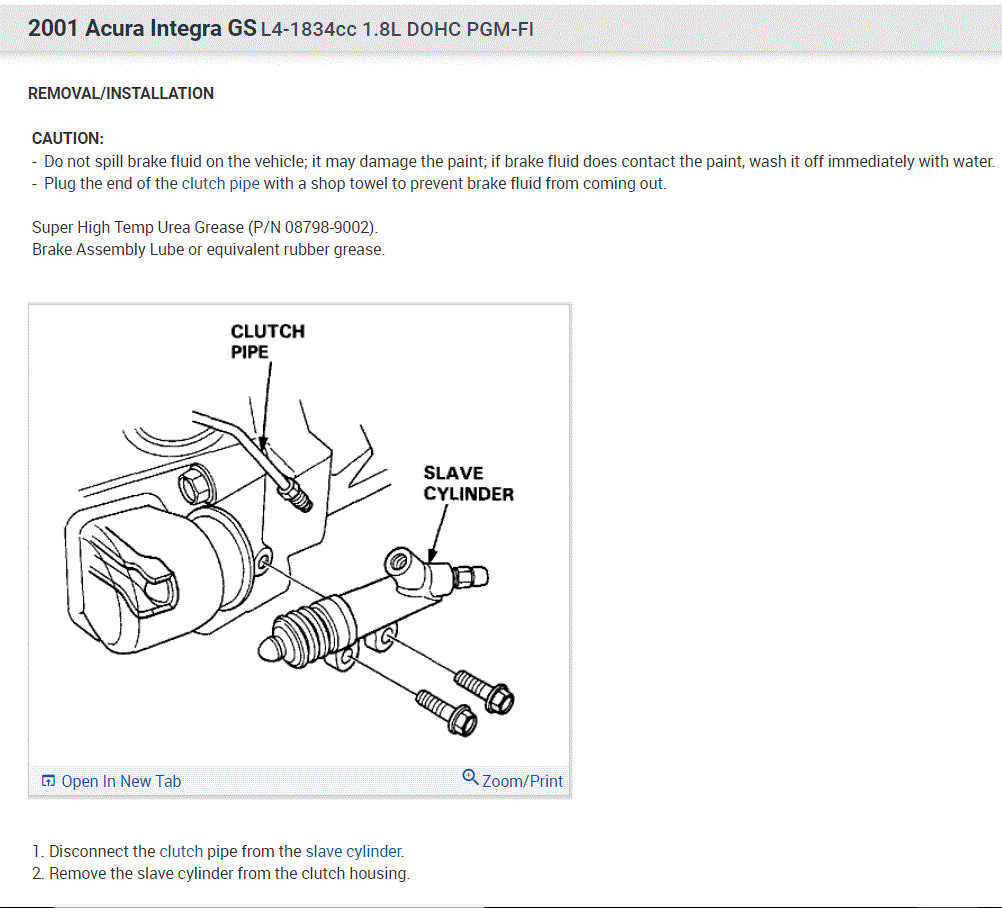 2001 Acura Integra GS L4-1834cc 1.8L DOHC PGM-FI

REMOVAL/INSTALLATION

CAUTION:
- Do not spill brake fluid on the vehicle; it may damage the paint; if brake fluid does contact the paint, wash it off immediately with water.
- Plug the end of the clutch pipe with a shop towel to prevent brake fluid from coming out.

Super High Temp Urea Grease (P/N 08798-9002).
Brake Assembly Lube or equivalent rubber grease.

CLUTCH PIPE

SLAVE CYLINDER

Open In New Tab

Zoom/Print

1. Disconnect the clutch pipe from the slave cylinder.
2. Remove the slave cylinder from the clutch housing.