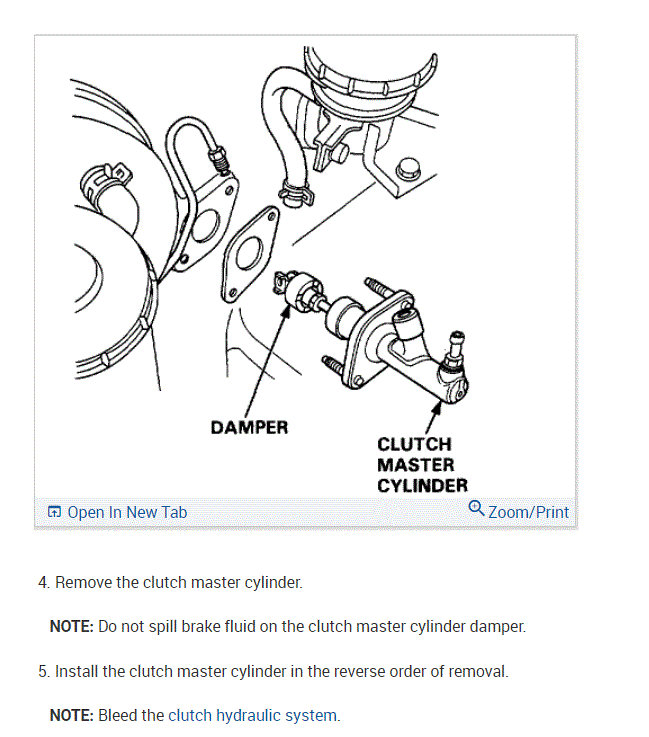 DAMPER

CLUTCH MASTER CYLINDER

Open In New Tab

Zoom/Print

4. Remove the clutch master cylinder.

NOTE: Do not spill brake fluid on the clutch master cylinder damper.

5. Install the clutch master cylinder in the reverse order of removal.

NOTE: Bleed the clutch hydraulic system.