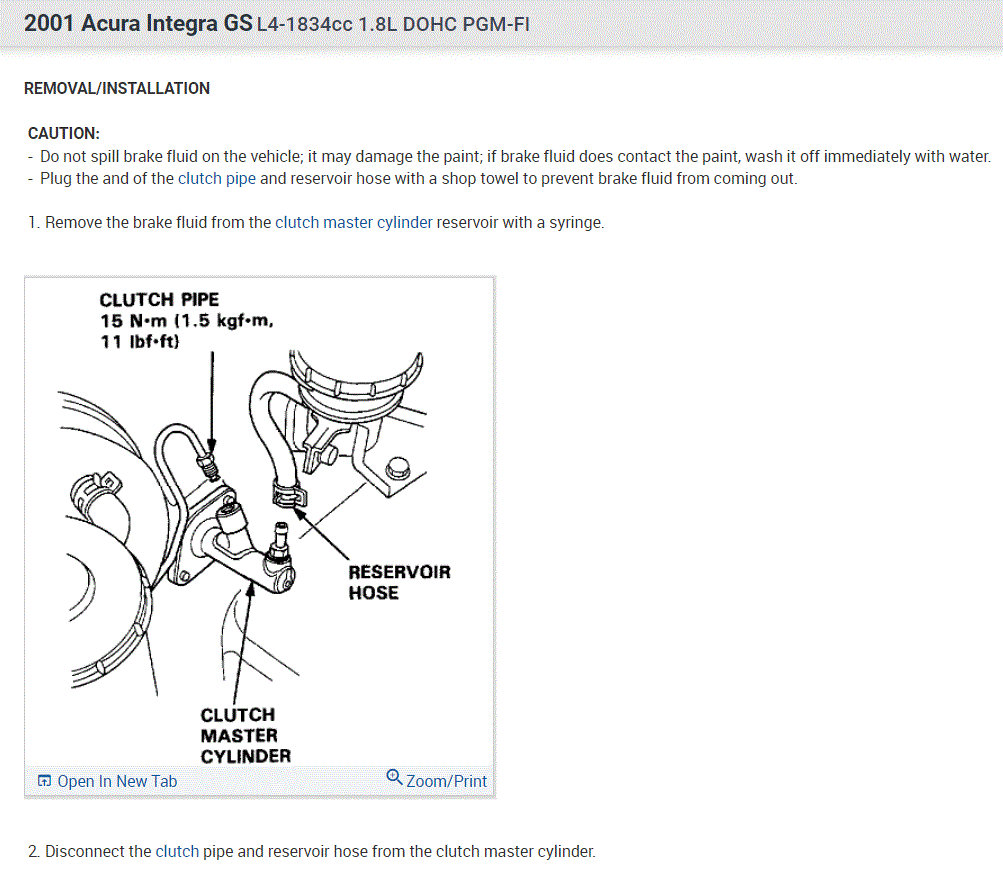 2001 Acura Integra GS L4-1834cc 1.8L DOHC PGM-FI

REMOVAL/INSTALLATION

CAUTION:
- Do not spill brake fluid on the vehicle; it may damage the paint; if brake fluid does contact the paint, wash it off immediately with water.
- Plug the and of the clutch pipe and reservoir hose with a shop towel to prevent brake fluid from coming out.

1. Remove the brake fluid from the clutch master cylinder reservoir with a syringe.

CLUTCH PIPE
15 N·m (1.5 kgf·m, 11 lbf·ft)

RESERVOIR HOSE

CLUTCH MASTER CYLINDER

Open In New Tab

Zoom/Print

2. Disconnect the clutch pipe and reservoir hose from the clutch master cylinder.