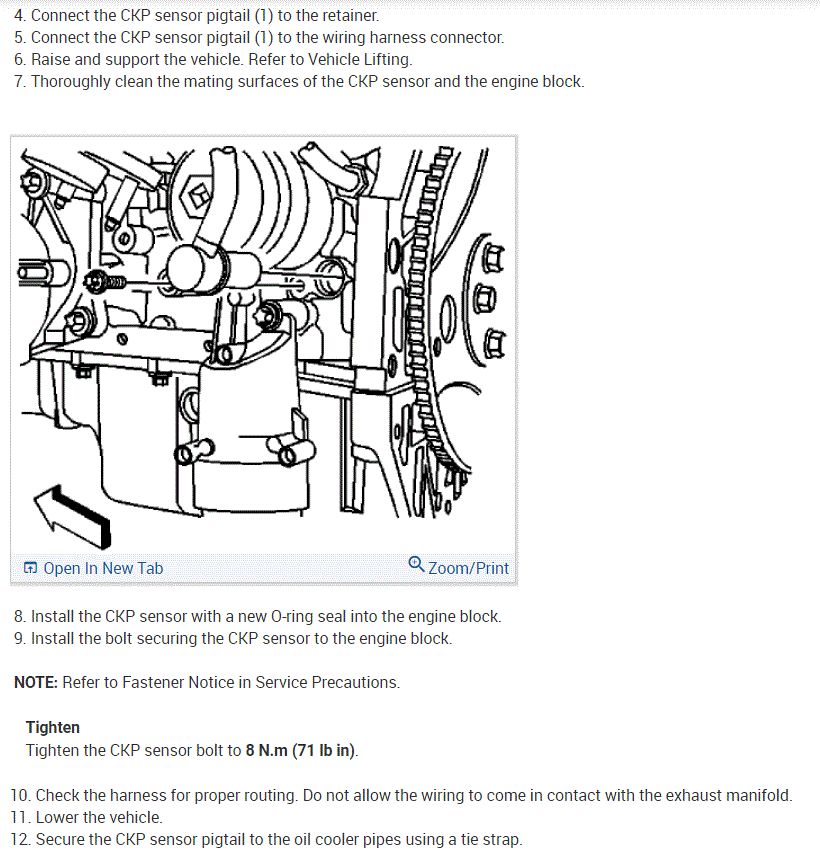 4. Connect the CKP sensor pigtail (1) to the retainer.
5. Connect the CKP sensor pigtail (1) to the wiring harness connector.
6. Raise and support the vehicle. Refer to Vehicle Lifting.
7. Thoroughly clean the mating surfaces of the CKP sensor and the engine block.

Open In New Tab
Zoom/Print

8. Install the CKP sensor with a new O-ring seal into the engine block.
9. Install the bolt securing the CKP sensor to the engine block.

NOTE: Refer to Fastener Notice in Service Precautions.

Tighten
Tighten the CKP sensor bolt to 8 N.m (71 lb in).

10. Check the harness for proper routing. Do not allow the wiring to come in contact with the exhaust manifold.
11. Lower the vehicle.
12. Secure the CKP sensor pigtail to the oil cooler pipes using a tie strap.