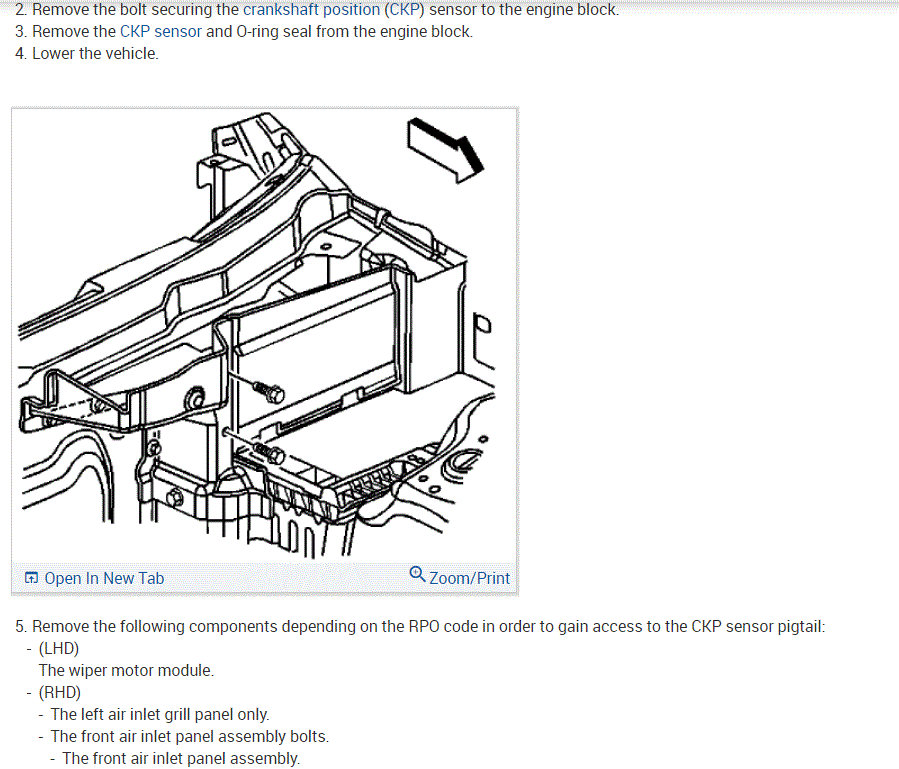 2. Remove the bolt securing the crankshaft position (CKP) sensor to the engine block.
3. Remove the CKP sensor and O-ring seal from the engine block.
4. Lower the vehicle.

Open In New Tab
Zoom/Print

5. Remove the following components depending on the RPO code in order to gain access to the CKP sensor pigtail:
- (LHD)
The wiper motor module.
- (RHD)
- The left air inlet grill panel only.
- The front air inlet panel assembly bolts.
- The front air inlet panel assembly.