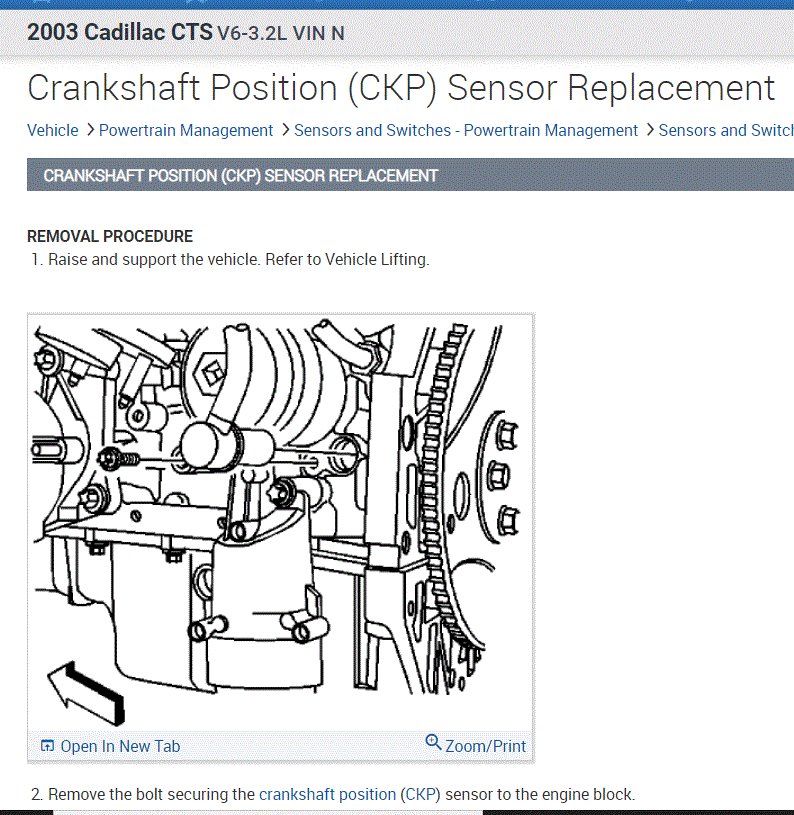 2003 Cadillac CTS V6-3.2L VIN N

Crankshaft Position (CKP) Sensor Replacement

Vehicle > Powertrain Management > Sensors and Switches - Powertrain Management > Sensors and Switch

CRANKSHAFT POSITION (CKP) SENSOR REPLACEMENT

REMOVAL PROCEDURE

1. Raise and support the vehicle. Refer to Vehicle Lifting.

Open In New Tab

Zoom/Print

2. Remove the bolt securing the crankshaft position (CKP) sensor to the engine block.