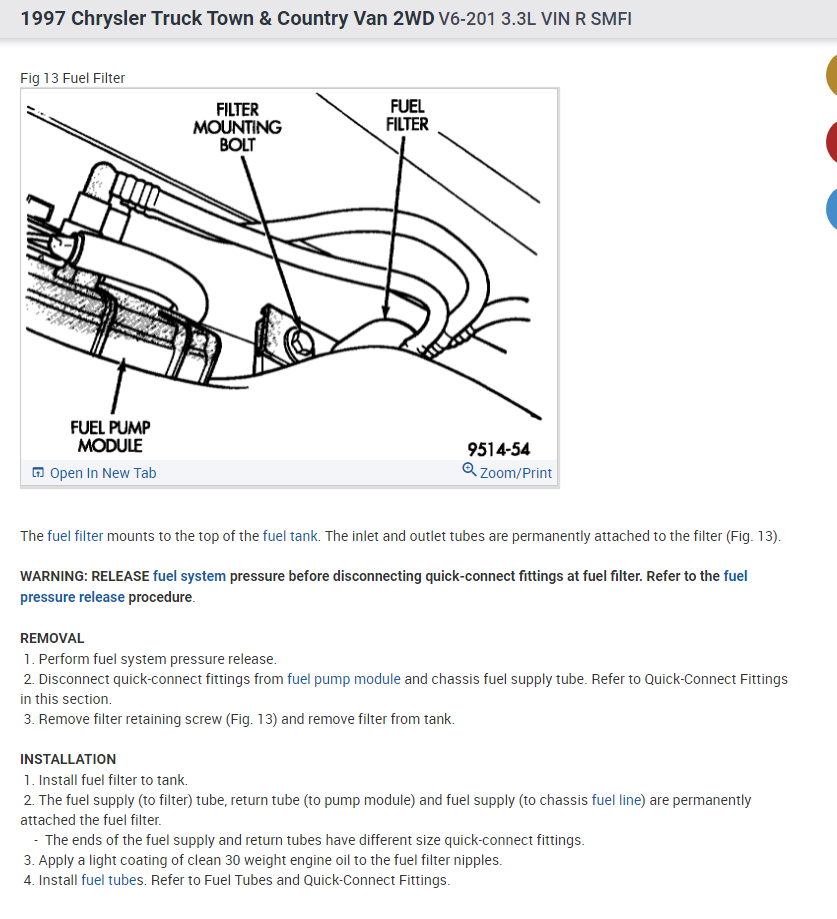 1997 Chrysler Truck Town & Country Van 2WD V6-201 3.3L VIN R SMFI

Fig 13 Fuel Filter

FILTER MOUNTING BOLT

FUEL FILTER

FUEL PUMP MODULE

9514-54

Open In New Tab

Zoom/Print

The fuel filter mounts to the top of the fuel tank. The inlet and outlet tubes are permanently attached to the filter (Fig. 13).

WARNING: RELEASE fuel system pressure before disconnecting quick-connect fittings at fuel filter. Refer to the fuel pressure release procedure.

REMOVAL
1. Perform fuel system pressure release.
2. Disconnect quick-connect fittings from fuel pump module and chassis fuel supply tube. Refer to Quick-Connect Fittings in this section.
3. Remove filter retaining screw (Fig. 13) and remove filter from tank.

INSTALLATION
1. Install fuel filter to tank.
2. The fuel supply (to filter) tube, return tube (to pump module) and fuel supply (to chassis fuel line) are permanently attached the fuel filter.
- The ends of the fuel supply and return tubes have different size quick-connect fittings.
3. Apply a light coating of clean 30 weight engine oil to the fuel filter nipples.
4. Install fuel tubes. Refer to Fuel Tubes and Quick-Connect Fittings.