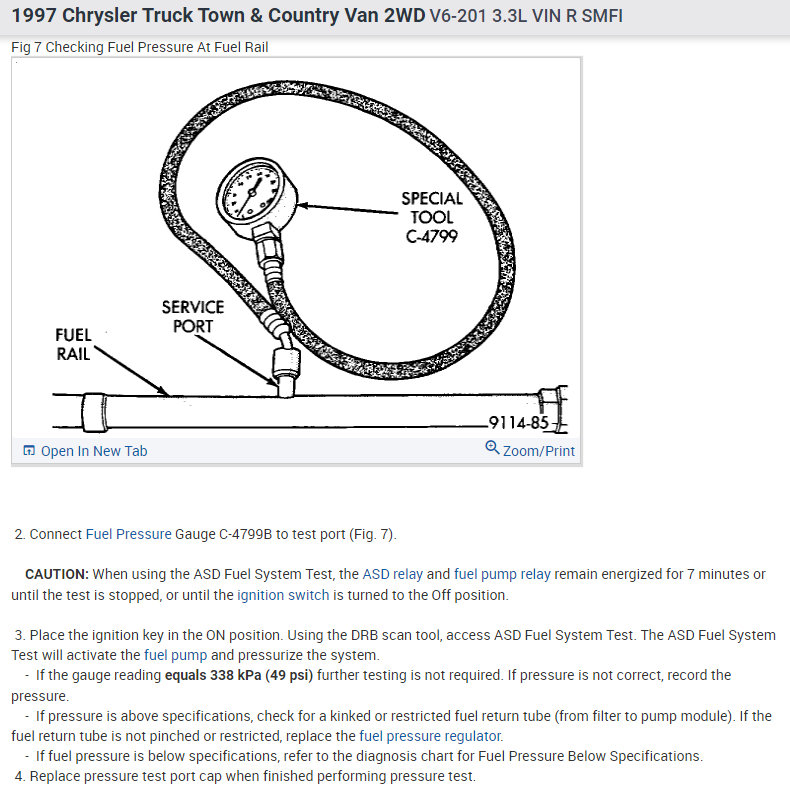 1997 Chrysler Truck Town & Country Van 2WD V6-201 3.3L VIN R SMFI

Fig 7 Checking Fuel Pressure At Fuel Rail

SPECIAL TOOL C-4799

SERVICE PORT

FUEL RAIL

9114-85

Open In New Tab

Zoom/Print

2. Connect Fuel Pressure Gauge C-4799B to test port (Fig. 7).

CAUTION: When using the ASD Fuel System Test, the ASD relay and fuel pump relay remain energized for 7 minutes or until the test is stopped, or until the ignition switch is turned to the Off position.

3. Place the ignition key in the ON position. Using the DRB scan tool, access ASD Fuel System Test. The ASD Fuel System Test will activate the fuel pump and pressurize the system.
- If the gauge reading equals 338 kPa (49 psi) further testing is not required. If pressure is not correct, record the pressure.
- If pressure is above specifications, check for a kinked or restricted fuel return tube (from filter to pump module). If the fuel return tube is not pinched or restricted, replace the fuel pressure regulator.
- If fuel pressure is below specifications, refer to the diagnosis chart for Fuel Pressure Below Specifications.
4. Replace pressure test port cap when finished performing pressure test.