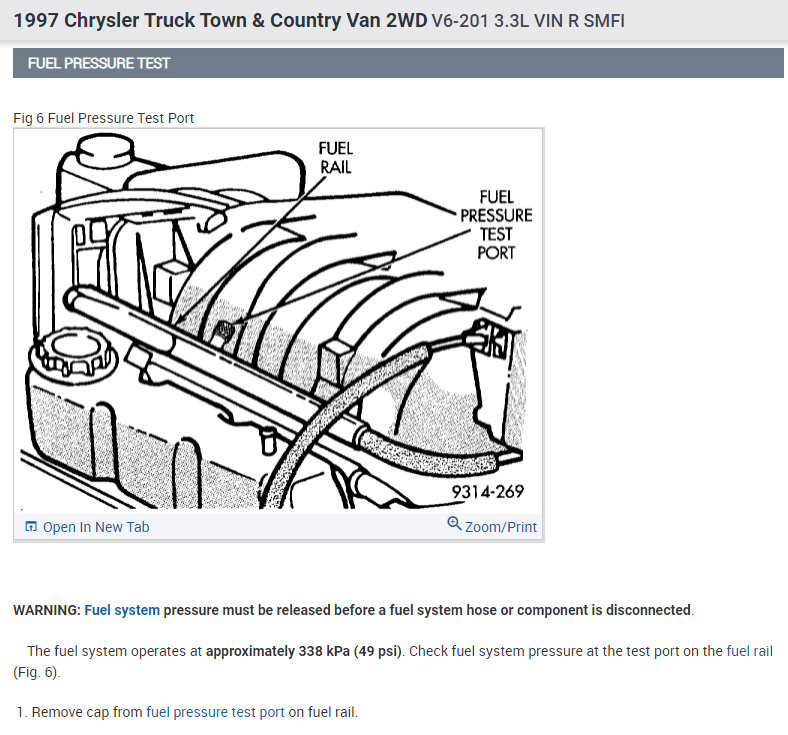 1997 Chrysler Truck Town & Country Van 2WD V6-201 3.3L VIN R SMFI

FUEL PRESSURE TEST

Fig 6 Fuel Pressure Test Port

FUEL RAIL

FUEL PRESSURE TEST PORT

9314-269

Open In New Tab

Zoom/Print

WARNING: Fuel system pressure must be released before a fuel system hose or component is disconnected.

The fuel system operates at approximately 338 kPa (49 psi). Check fuel system pressure at the test port on the fuel rail (Fig. 6).

1. Remove cap from fuel pressure test port on fuel rail.