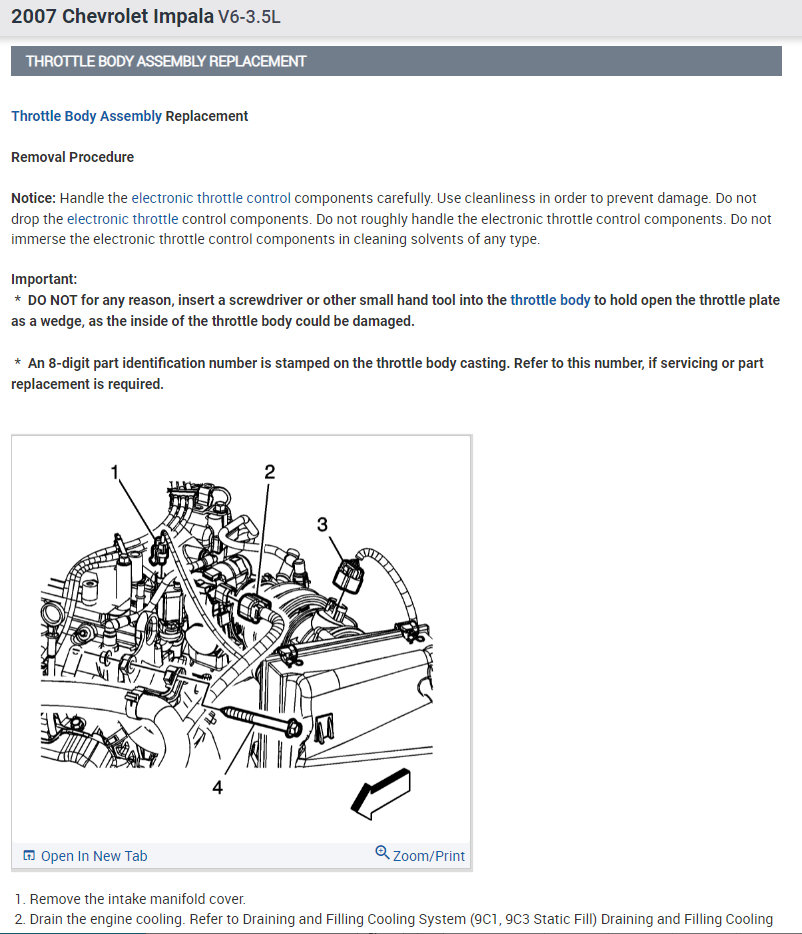 2007 Chevrolet Impala V6-3.5L

THROTTLE BODY ASSEMBLY REPLACEMENT

Throttle Body Assembly Replacement

Removal Procedure

Notice: Handle the electronic throttle control components carefully. Use cleanliness in order to prevent damage. Do not drop the electronic throttle control components. Do not roughly handle the electronic throttle control components. Do not immerse the electronic throttle control components in cleaning solvents of any type.

Important:
* DO NOT for any reason, insert a screwdriver or other small hand tool into the throttle body to hold open the throttle plate as a wedge, as the inside of the throttle body could be damaged.

* An 8-digit part identification number is stamped on the throttle body casting. Refer to this number, if servicing or part replacement is required.

1
2
3
4

Open In New Tab
Zoom/Print

1. Remove the intake manifold cover.
2. Drain the engine cooling. Refer to Draining and Filling Cooling System (9C1, 9C3 Static Fill) Draining and Filling Cooling