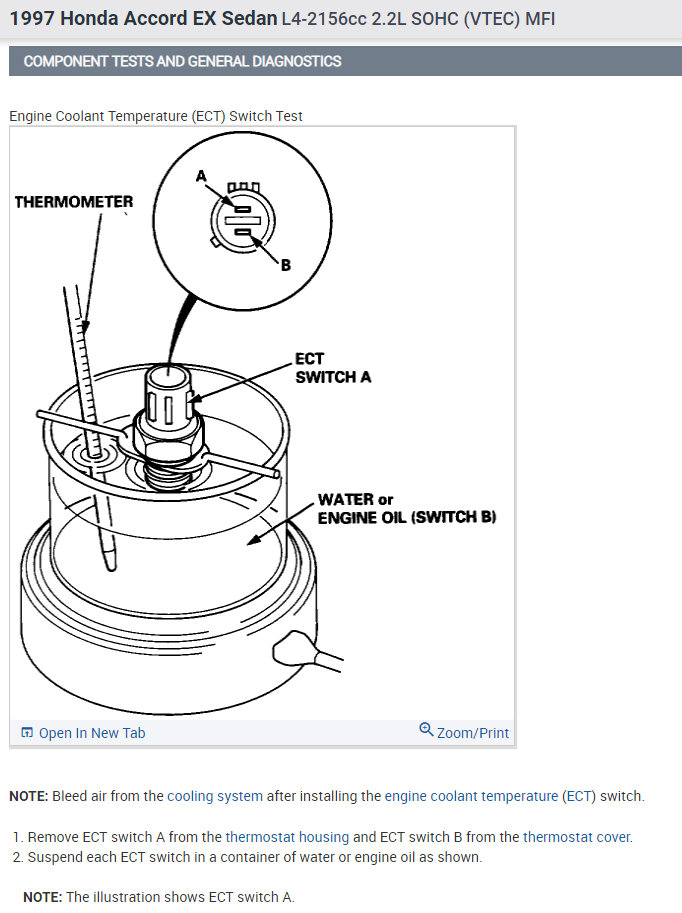 1997 Honda Accord EX Sedan L4-2156cc 2.2L SOHC (VTEC) MFI

COMPONENT TESTS AND GENERAL DIAGNOSTICS

Engine Coolant Temperature (ECT) Switch Test

THERMOMETER

A

B

ECT SWITCH A

WATER or ENGINE OIL (SWITCH B)

Open In New Tab

Zoom/Print

NOTE: Bleed air from the cooling system after installing the engine coolant temperature (ECT) switch.

1. Remove ECT switch A from the thermostat housing and ECT switch B from the thermostat cover.
2. Suspend each ECT switch in a container of water or engine oil as shown.

NOTE: The illustration shows ECT switch A.