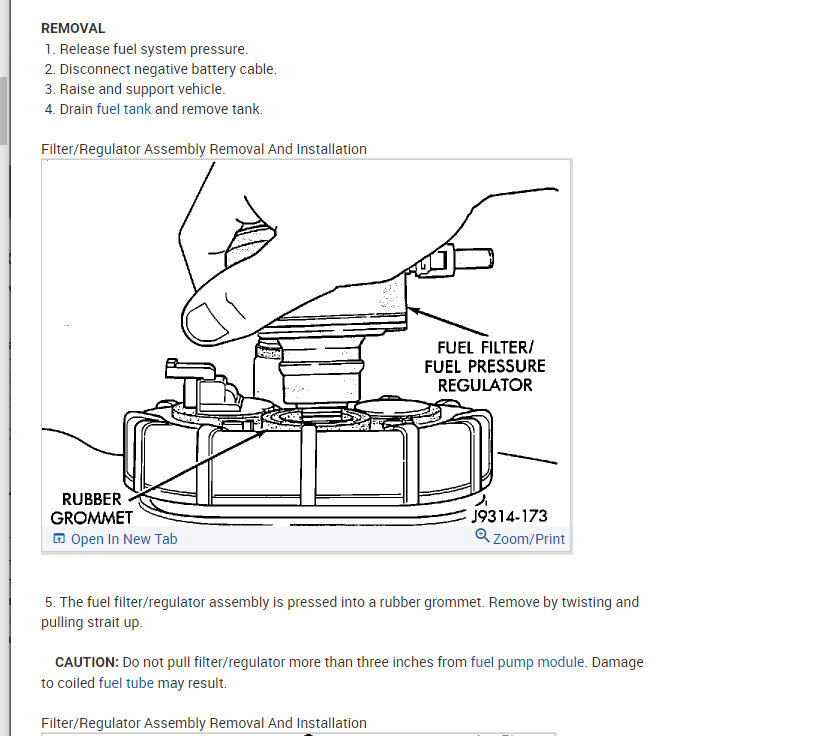 REMOVAL

1. Release fuel system pressure.
2. Disconnect negative battery cable.
3. Raise and support vehicle.
4. Drain fuel tank and remove tank.

Filter/Regulator Assembly Removal And Installation

FUEL FILTER/ FUEL PRESSURE REGULATOR

RUBBER GROMMET

J9314-173

Open In New Tab

Zoom/Print

5. The fuel filter/regulator assembly is pressed into a rubber grommet. Remove by twisting and pulling strait up.

CAUTION: Do not pull filter/regulator more than three inches from fuel pump module. Damage to coiled fuel tube may result.

Filter/Regulator Assembly Removal And Installation