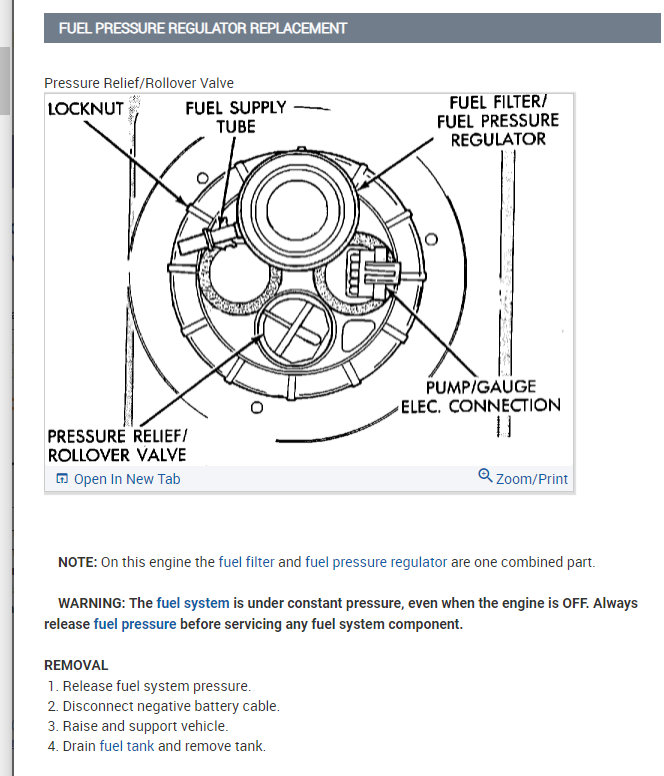 FUEL PRESSURE REGULATOR REPLACEMENT

Pressure Relief/Rollover Valve

LOCKNUT

FUEL SUPPLY TUBE

FUEL FILTER/ FUEL PRESSURE REGULATOR

PUMP/GAUGE ELEC. CONNECTION

PRESSURE RELIEF/ ROLLOVER VALVE

Open In New Tab

Zoom/Print

NOTE: On this engine the fuel filter and fuel pressure regulator are one combined part.

WARNING: The fuel system is under constant pressure, even when the engine is OFF. Always release fuel pressure before servicing any fuel system component.

REMOVAL
1. Release fuel system pressure.
2. Disconnect negative battery cable.
3. Raise and support vehicle.
4. Drain fuel tank and remove tank.