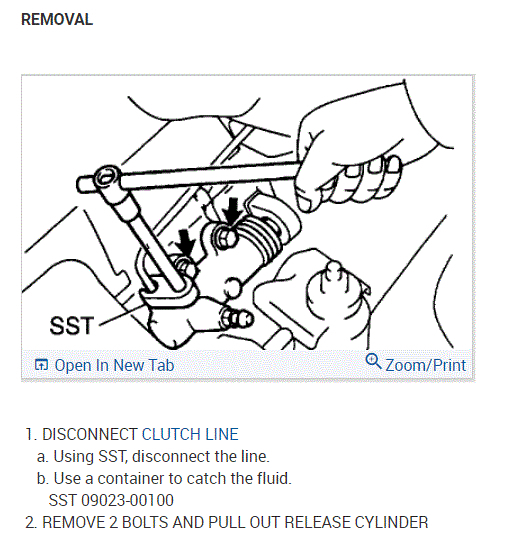 REMOVAL

SST

Open In New Tab

Zoom/Print

1. DISCONNECT CLUTCH LINE
a. Using SST, disconnect the line.
b. Use a container to catch the fluid.
SST 09023-00100
2. REMOVE 2 BOLTS AND PULL OUT RELEASE CYLINDER