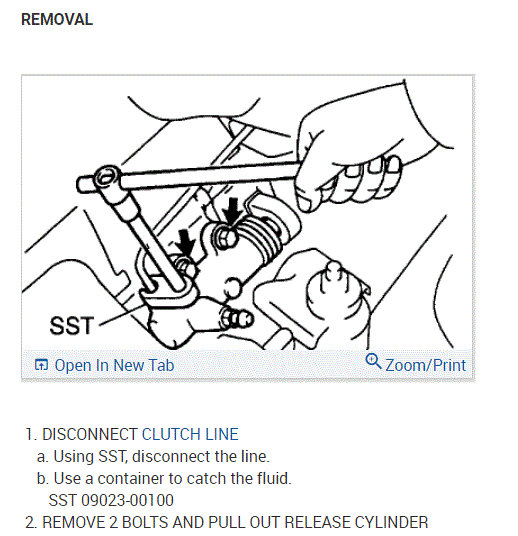 REMOVAL

SST

Open In New Tab

Zoom/Print

1. DISCONNECT CLUTCH LINE
a. Using SST, disconnect the line.
b. Use a container to catch the fluid.
SST 09023-00100
2. REMOVE 2 BOLTS AND PULL OUT RELEASE CYLINDER