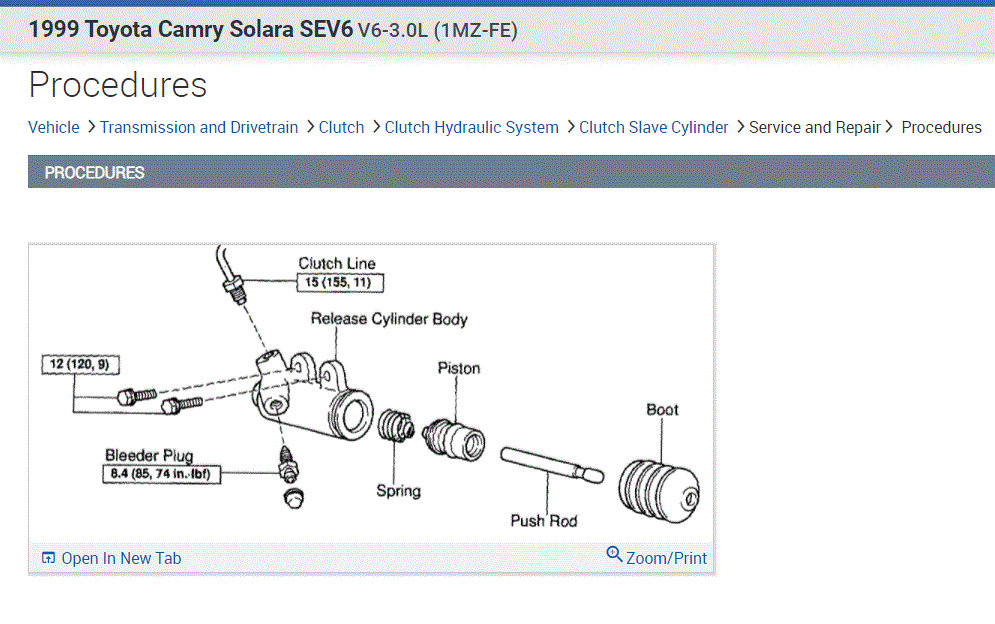 1999 Toyota Camry Solara SEV6 V6-3.0L (1MZ-FE)

Procedures

Vehicle > Transmission and Drivetrain > Clutch > Clutch Hydraulic System > Clutch Slave Cylinder > Service and Repair > Procedures

PROCEDURES

Clutch Line
15 (155, 11)
Release Cylinder Body
12 (120, 9)
Piston
Boot
Bleeder Plug
8.4 (85, 74 in.·lbf)
Spring
Push Rod

Open In New Tab
Zoom/Print