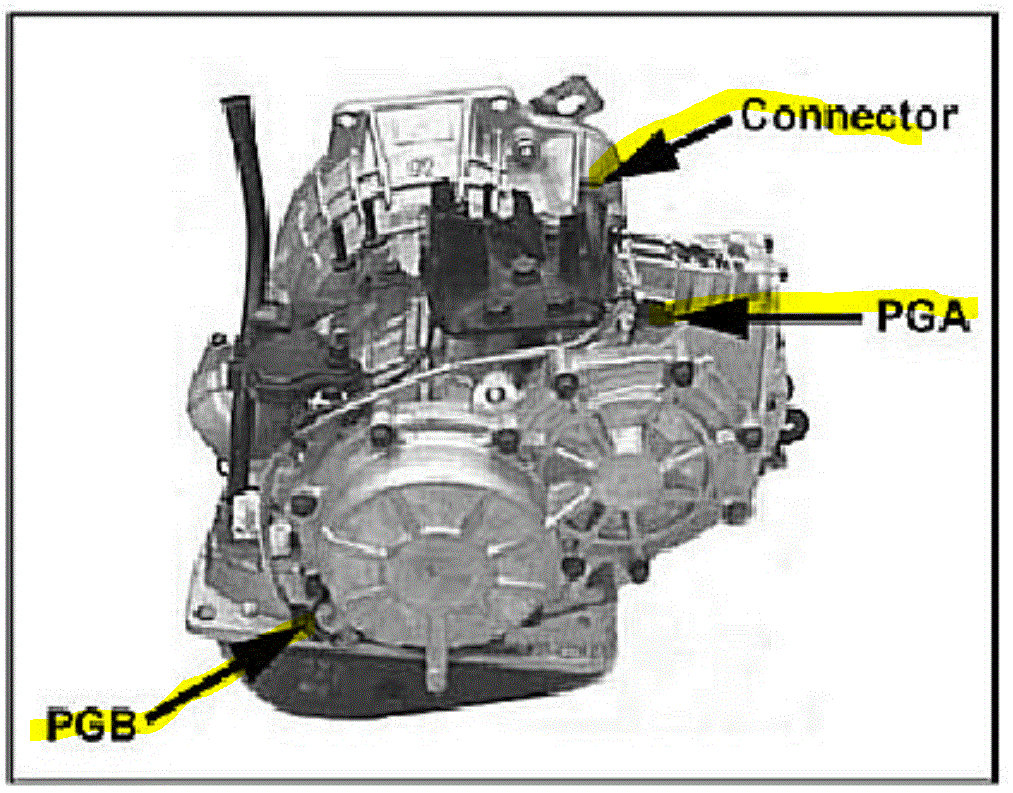 Connector

PGA

PGB