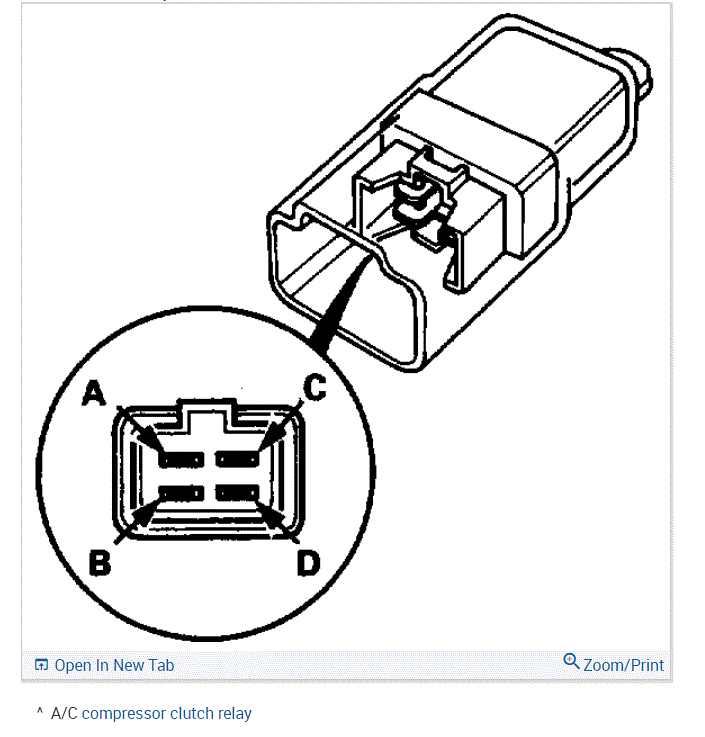 A
C
B
D
Open In New Tab
Zoom/Print
^ A/C compressor clutch relay