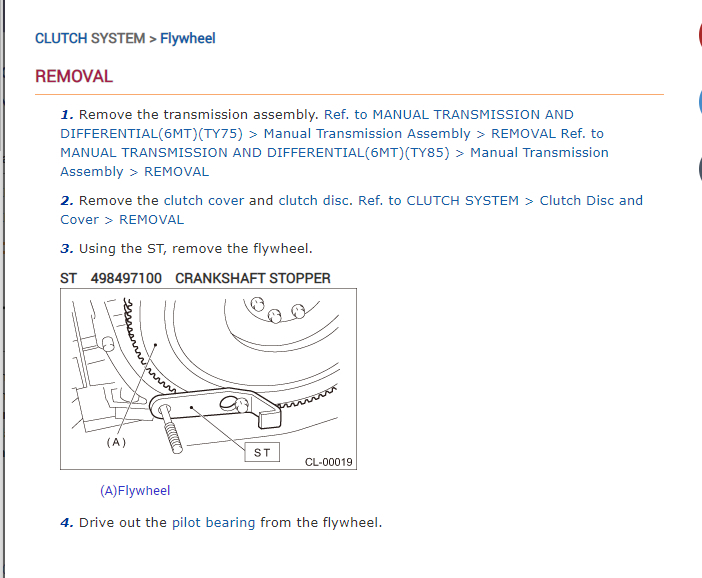 CLUTCH SYSTEM > Flywheel

REMOVAL

1. Remove the transmission assembly. Ref. to MANUAL TRANSMISSION AND DIFFERENTIAL(6MT)(TY75) > Manual Transmission Assembly > REMOVAL Ref. to MANUAL TRANSMISSION AND DIFFERENTIAL(6MT)(TY85) > Manual Transmission Assembly > REMOVAL

2. Remove the clutch cover and clutch disc. Ref. to CLUTCH SYSTEM > Clutch Disc and Cover > REMOVAL

3. Using the ST, remove the flywheel.

ST 498497100 CRANKSHAFT STOPPER

(A)

ST

CL-00019

(A)Flywheel

4. Drive out the pilot bearing from the flywheel.