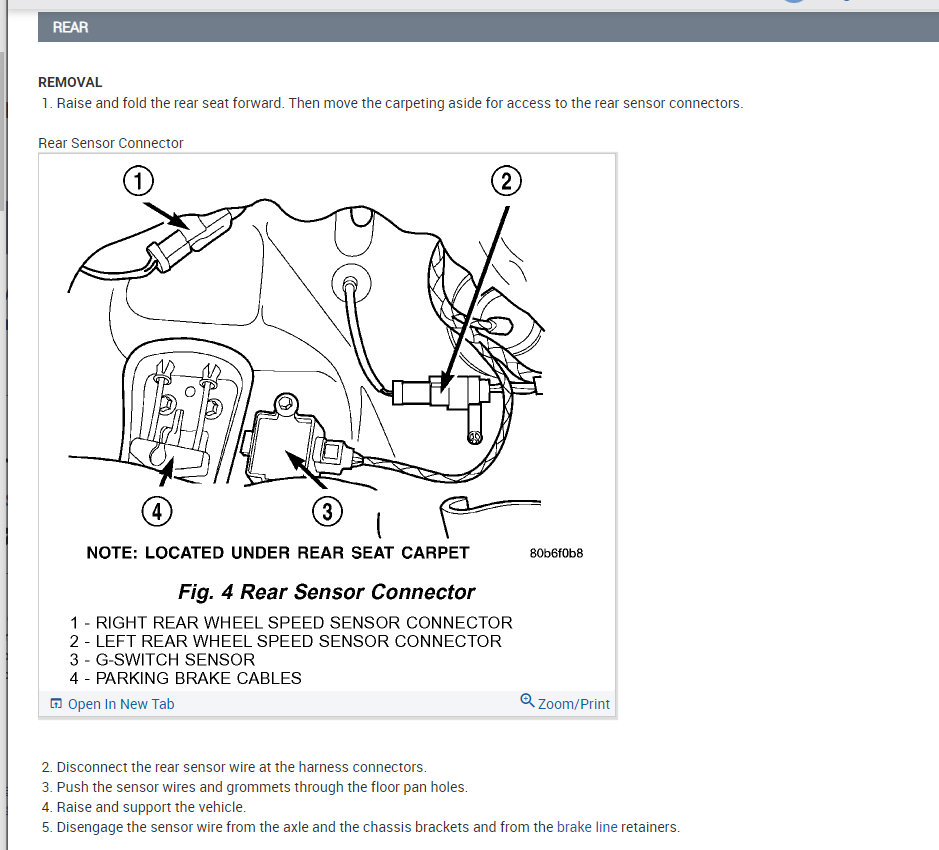 REAR

REMOVAL
1. Raise and fold the rear seat forward. Then move the carpeting aside for access to the rear sensor connectors.

Rear Sensor Connector

1
2
4
3

NOTE: LOCATED UNDER REAR SEAT CARPET 80b6f0b8

Fig. 4 Rear Sensor Connector

1 - RIGHT REAR WHEEL SPEED SENSOR CONNECTOR
2 - LEFT REAR WHEEL SPEED SENSOR CONNECTOR
3 - G-SWITCH SENSOR
4 - PARKING BRAKE CABLES

Open In New Tab Zoom/Print

2. Disconnect the rear sensor wire at the harness connectors.
3. Push the sensor wires and grommets through the floor pan holes.
4. Raise and support the vehicle.
5. Disengage the sensor wire from the axle and the chassis brackets and from the brake line retainers.