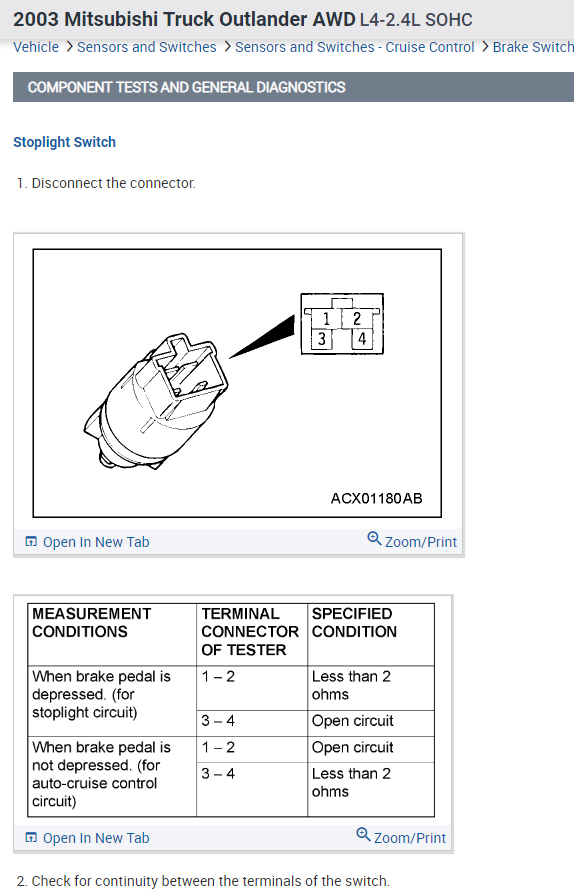 2003 Mitsubishi Truck Outlander AWD L4-2.4L SOHC

Vehicle > Sensors and Switches > Sensors and Switches - Cruise Control > Brake Switch

COMPONENT TESTS AND GENERAL DIAGNOSTICS

Stoplight Switch

1. Disconnect the connector.

1 2
3 4

ACX01180AB

Open In New Tab Zoom/Print

| MEASUREMENT CONDITIONS | TERMINAL CONNECTOR OF TESTER | SPECIFIED CONDITION |
|---|---|---|
| When brake pedal is depressed. (for stoplight circuit) | 1 – 2 | Less than 2 ohms |
| | 3 – 4 | Open circuit |
| When brake pedal is not depressed. (for auto-cruise control circuit) | 1 – 2 | Open circuit |
| | 3 – 4 | Less than 2 ohms |

Open In New Tab Zoom/Print

2. Check for continuity between the terminals of the switch.