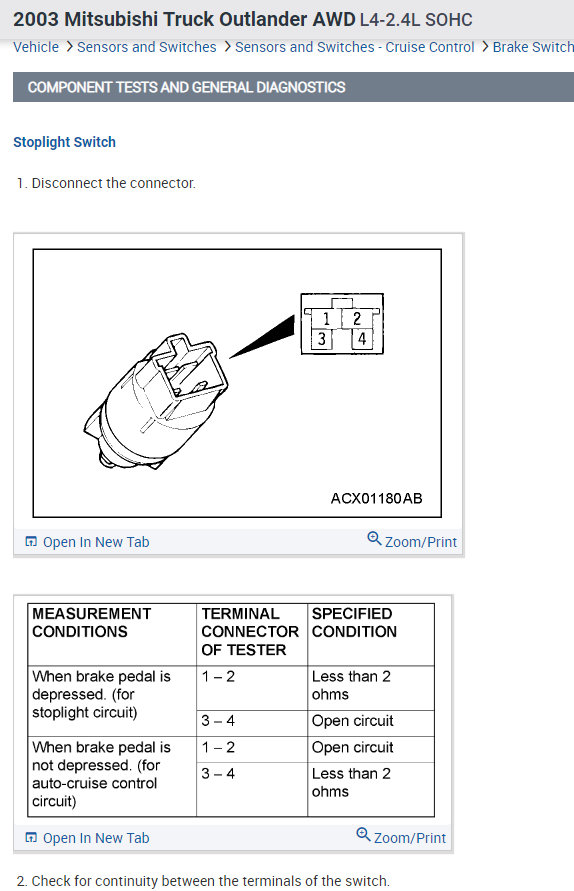 2003 Mitsubishi Truck Outlander AWD L4-2.4L SOHC

Vehicle > Sensors and Switches > Sensors and Switches - Cruise Control > Brake Switch

COMPONENT TESTS AND GENERAL DIAGNOSTICS

Stoplight Switch

1. Disconnect the connector.

1 2
3 4

ACX01180AB

Open In New Tab Zoom/Print

| MEASUREMENT CONDITIONS | TERMINAL CONNECTOR OF TESTER | SPECIFIED CONDITION |
|---|---|---|
| When brake pedal is depressed. (for stoplight circuit) | 1 – 2 | Less than 2 ohms |
| | 3 – 4 | Open circuit |
| When brake pedal is not depressed. (for auto-cruise control circuit) | 1 – 2 | Open circuit |
| | 3 – 4 | Less than 2 ohms |

Open In New Tab Zoom/Print

2. Check for continuity between the terminals of the switch.