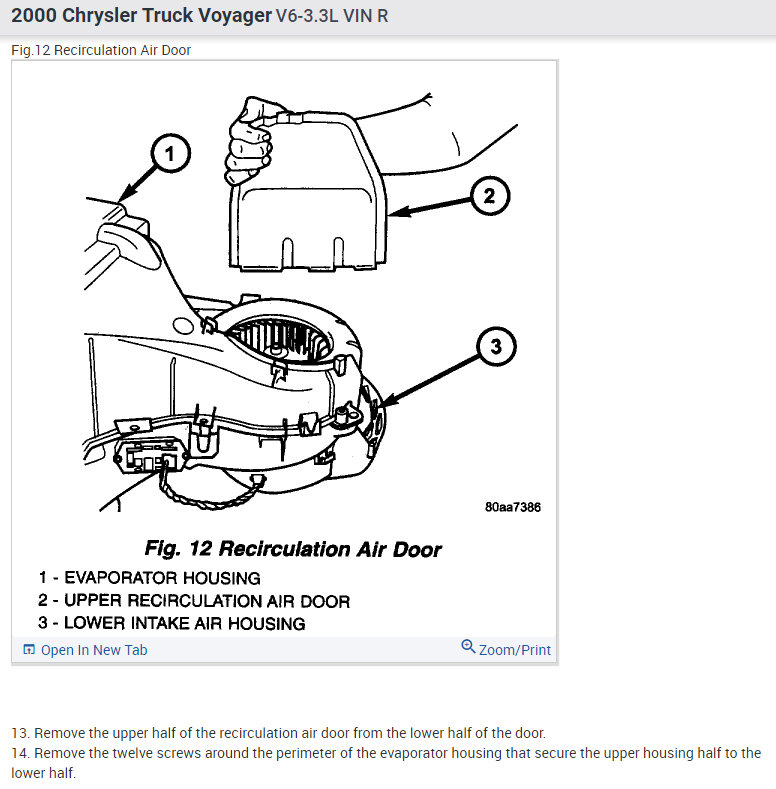 2000 Chrysler Truck Voyager V6-3.3L VIN R

Fig.12 Recirculation Air Door

1

2

3

80aa7386

Fig. 12 Recirculation Air Door

1 - EVAPORATOR HOUSING
2 - UPPER RECIRCULATION AIR DOOR
3 - LOWER INTAKE AIR HOUSING

Open In New Tab

Zoom/Print

13. Remove the upper half of the recirculation air door from the lower half of the door.
14. Remove the twelve screws around the perimeter of the evaporator housing that secure the upper housing half to the lower half.