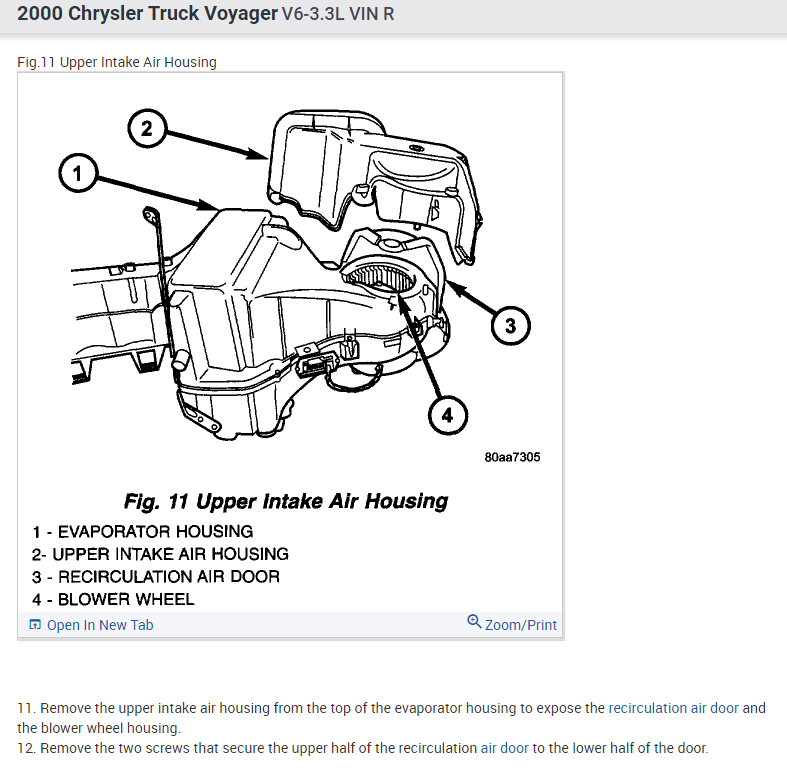 2000 Chrysler Truck Voyager V6-3.3L VIN R

Fig.11 Upper Intake Air Housing

2

1

3

4

80aa7305

Fig. 11 Upper Intake Air Housing

1 - EVAPORATOR HOUSING
2- UPPER INTAKE AIR HOUSING
3 - RECIRCULATION AIR DOOR
4 - BLOWER WHEEL

Open In New Tab

Zoom/Print

11. Remove the upper intake air housing from the top of the evaporator housing to expose the recirculation air door and the blower wheel housing.
12. Remove the two screws that secure the upper half of the recirculation air door to the lower half of the door.