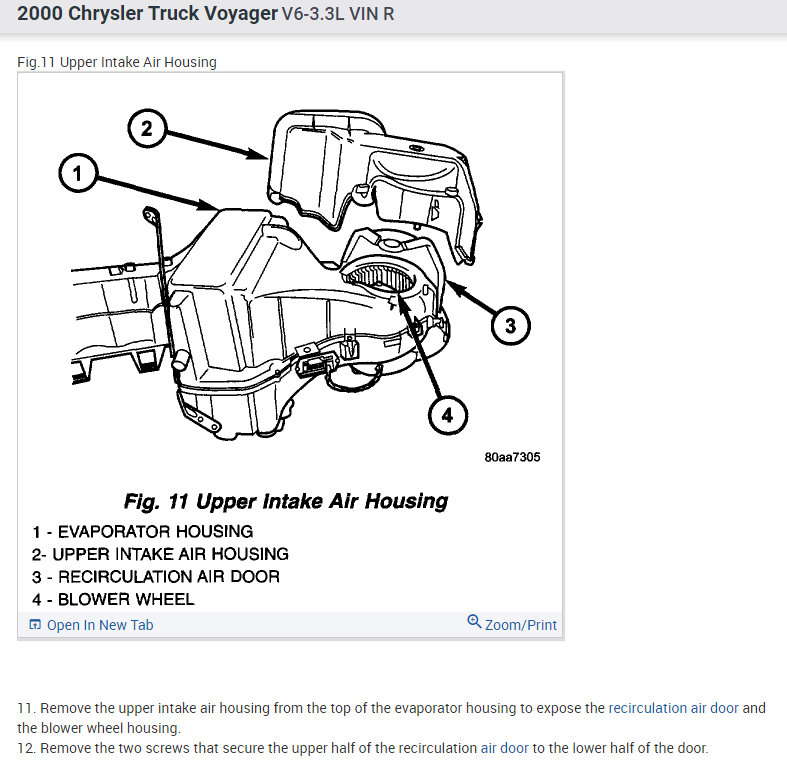 2000 Chrysler Truck Voyager V6-3.3L VIN R

Fig.11 Upper Intake Air Housing

2

1

3

4

80aa7305

Fig. 11 Upper Intake Air Housing

1 - EVAPORATOR HOUSING
2- UPPER INTAKE AIR HOUSING
3 - RECIRCULATION AIR DOOR
4 - BLOWER WHEEL

Open In New Tab

Zoom/Print

11. Remove the upper intake air housing from the top of the evaporator housing to expose the recirculation air door and the blower wheel housing.
12. Remove the two screws that secure the upper half of the recirculation air door to the lower half of the door.