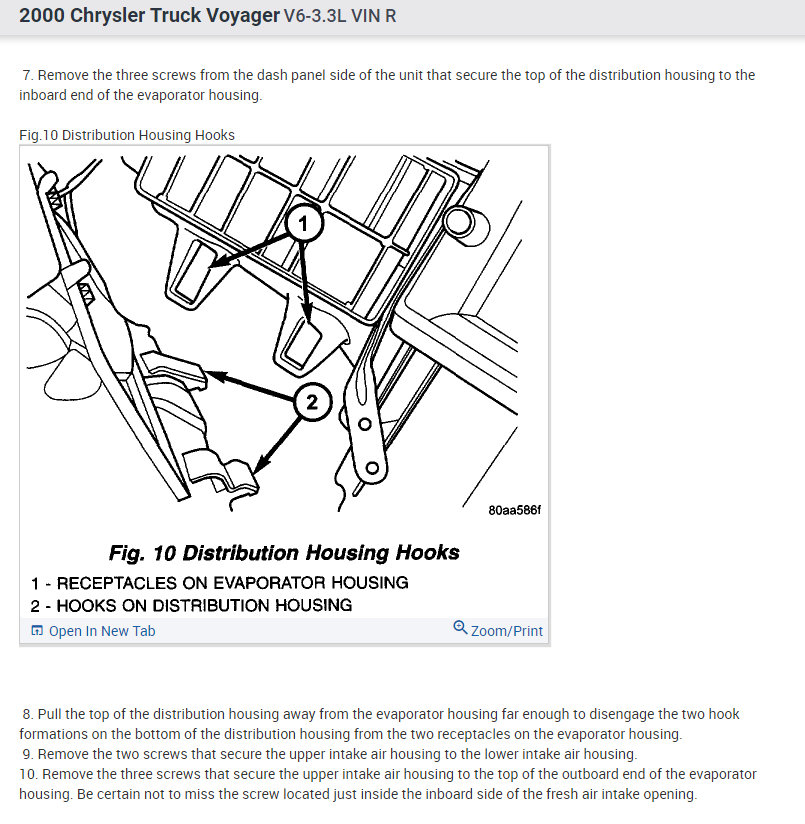 2000 Chrysler Truck Voyager V6-3.3L VIN R

7. Remove the three screws from the dash panel side of the unit that secure the top of the distribution housing to the inboard end of the evaporator housing.

Fig.10 Distribution Housing Hooks

1

2

80aa586f

Fig. 10 Distribution Housing Hooks
1 - RECEPTACLES ON EVAPORATOR HOUSING
2 - HOOKS ON DISTRIBUTION HOUSING

Open In New Tab

Zoom/Print

8. Pull the top of the distribution housing away from the evaporator housing far enough to disengage the two hook formations on the bottom of the distribution housing from the two receptacles on the evaporator housing.
9. Remove the two screws that secure the upper intake air housing to the lower intake air housing.
10. Remove the three screws that secure the upper intake air housing to the top of the outboard end of the evaporator housing. Be certain not to miss the screw located just inside the inboard side of the fresh air intake opening.