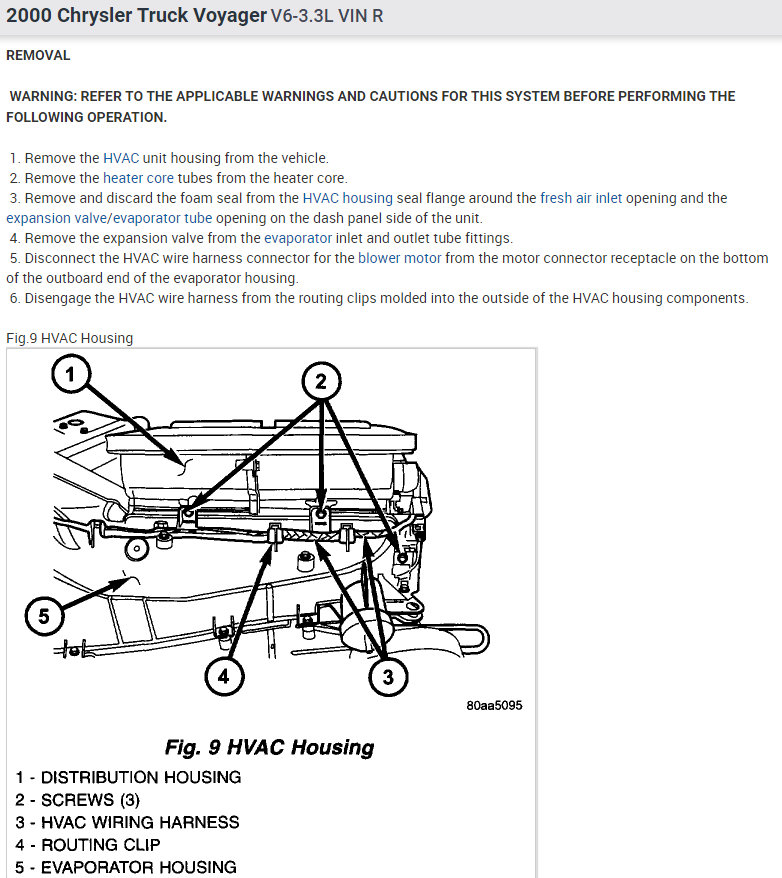 2000 Chrysler Truck Voyager V6-3.3L VIN R

REMOVAL

WARNING: REFER TO THE APPLICABLE WARNINGS AND CAUTIONS FOR THIS SYSTEM BEFORE PERFORMING THE FOLLOWING OPERATION.

1. Remove the HVAC unit housing from the vehicle.
2. Remove the heater core tubes from the heater core.
3. Remove and discard the foam seal from the HVAC housing seal flange around the fresh air inlet opening and the expansion valve/evaporator tube opening on the dash panel side of the unit.
4. Remove the expansion valve from the evaporator inlet and outlet tube fittings.
5. Disconnect the HVAC wire harness connector for the blower motor from the motor connector receptacle on the bottom of the outboard end of the evaporator housing.
6. Disengage the HVAC wire harness from the routing clips molded into the outside of the HVAC housing components.

Fig.9 HVAC Housing

1
2
5
4
3
80aa5095

Fig. 9 HVAC Housing
1 - DISTRIBUTION HOUSING
2 - SCREWS (3)
3 - HVAC WIRING HARNESS
4 - ROUTING CLIP
5 - EVAPORATOR HOUSING