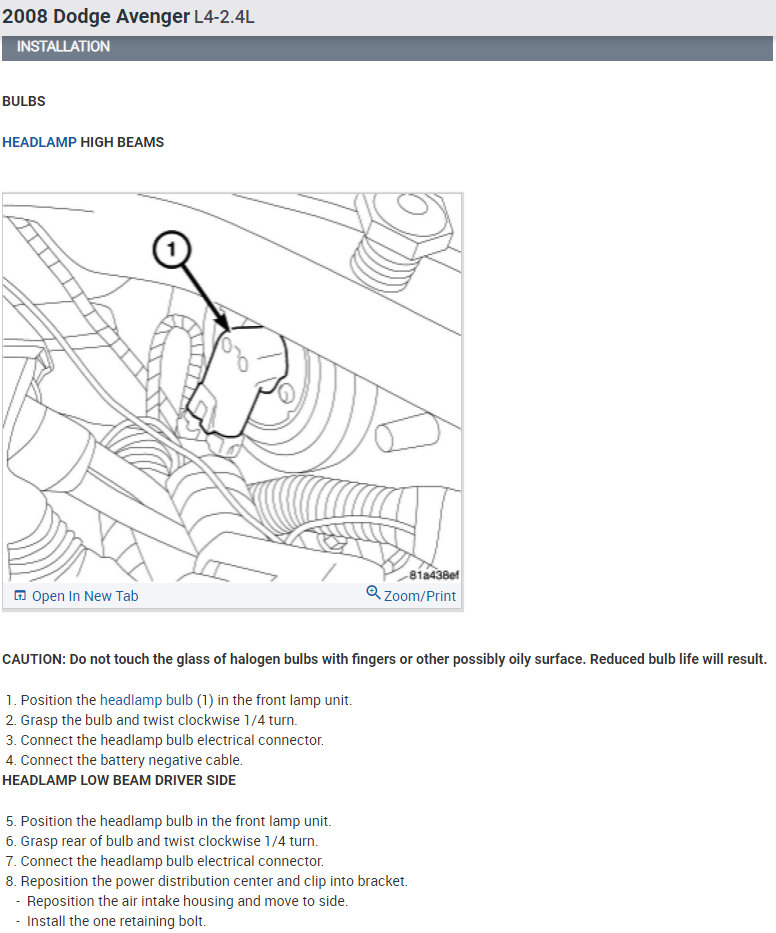 2008 Dodge Avenger L4-2.4L

INSTALLATION

BULBS

HEADLAMP HIGH BEAMS

1

81a438ef

Open In New Tab

Zoom/Print

CAUTION: Do not touch the glass of halogen bulbs with fingers or other possibly oily surface. Reduced bulb life will result.

1. Position the headlamp bulb (1) in the front lamp unit.
2. Grasp the bulb and twist clockwise 1/4 turn.
3. Connect the headlamp bulb electrical connector.
4. Connect the battery negative cable.

HEADLAMP LOW BEAM DRIVER SIDE

5. Position the headlamp bulb in the front lamp unit.
6. Grasp rear of bulb and twist clockwise 1/4 turn.
7. Connect the headlamp bulb electrical connector.
8. Reposition the power distribution center and clip into bracket.
- Reposition the air intake housing and move to side.
- Install the one retaining bolt.