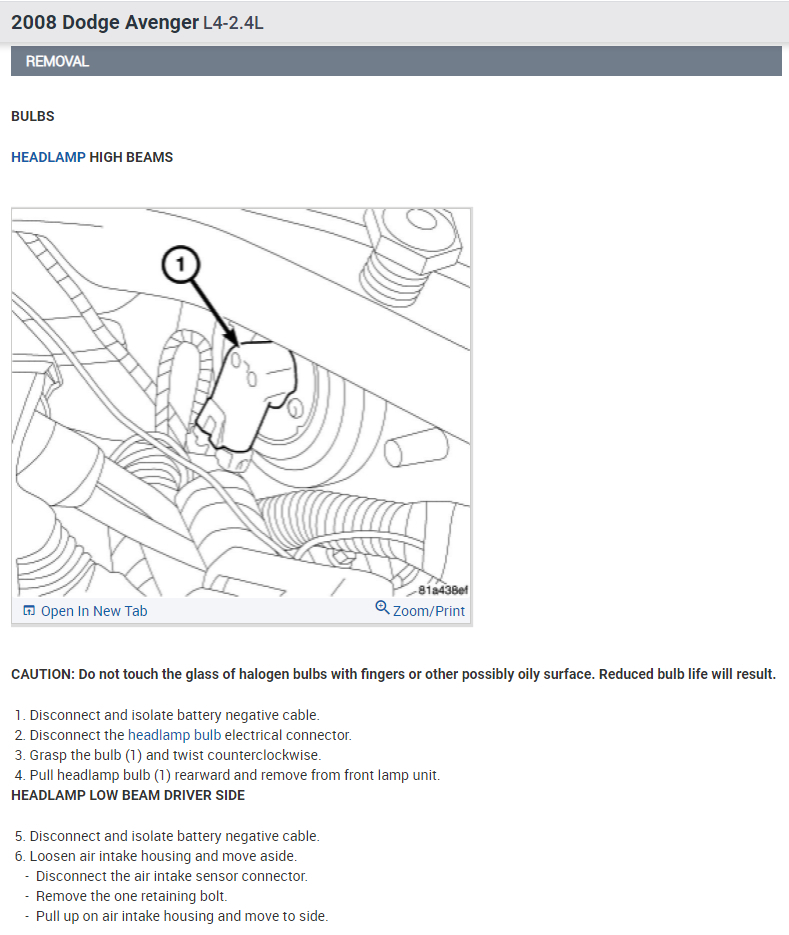 2008 Dodge Avenger L4-2.4L

REMOVAL

BULBS

HEADLAMP HIGH BEAMS

1

81a438ef

Open In New Tab

Zoom/Print

CAUTION: Do not touch the glass of halogen bulbs with fingers or other possibly oily surface. Reduced bulb life will result.

1. Disconnect and isolate battery negative cable.
2. Disconnect the headlamp bulb electrical connector.
3. Grasp the bulb (1) and twist counterclockwise.
4. Pull headlamp bulb (1) rearward and remove from front lamp unit.

HEADLAMP LOW BEAM DRIVER SIDE

5. Disconnect and isolate battery negative cable.
6. Loosen air intake housing and move aside.
- Disconnect the air intake sensor connector.
- Remove the one retaining bolt.
- Pull up on air intake housing and move to side.