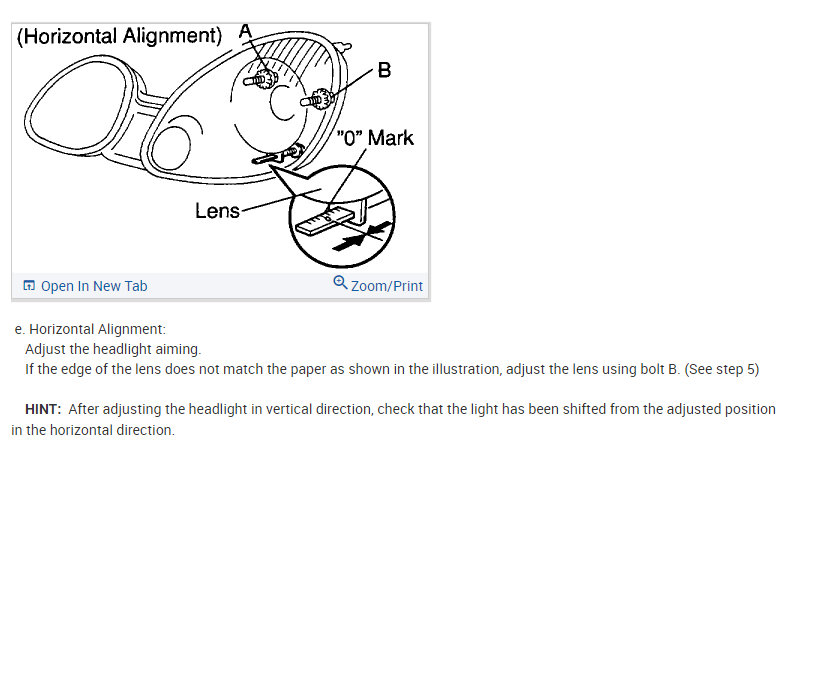 (Horizontal Alignment) A

B

"0" Mark

Lens

Open In New Tab

Zoom/Print

e. Horizontal Alignment:
Adjust the headlight aiming.
If the edge of the lens does not match the paper as shown in the illustration, adjust the lens using bolt B. (See step 5)

HINT: After adjusting the headlight in vertical direction, check that the light has been shifted from the adjusted position in the horizontal direction.