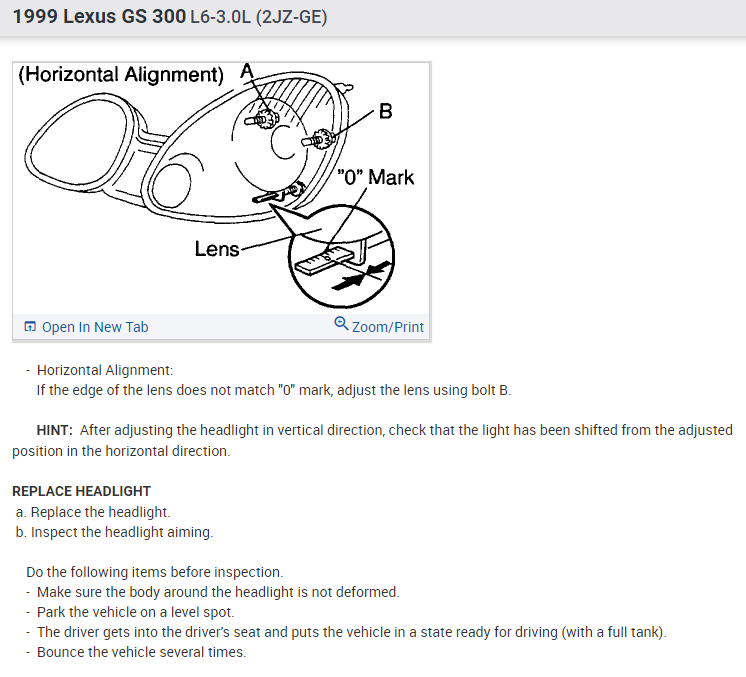 1999 Lexus GS 300 L6-3.0L (2JZ-GE)

(Horizontal Alignment) A

B

"0" Mark

Lens

Open In New Tab

Zoom/Print

- Horizontal Alignment:
If the edge of the lens does not match "0" mark, adjust the lens using bolt B.

HINT: After adjusting the headlight in vertical direction, check that the light has been shifted from the adjusted position in the horizontal direction.

REPLACE HEADLIGHT
a. Replace the headlight.
b. Inspect the headlight aiming.

Do the following items before inspection.
- Make sure the body around the headlight is not deformed.
- Park the vehicle on a level spot.
- The driver gets into the driver's seat and puts the vehicle in a state ready for driving (with a full tank).
- Bounce the vehicle several times.