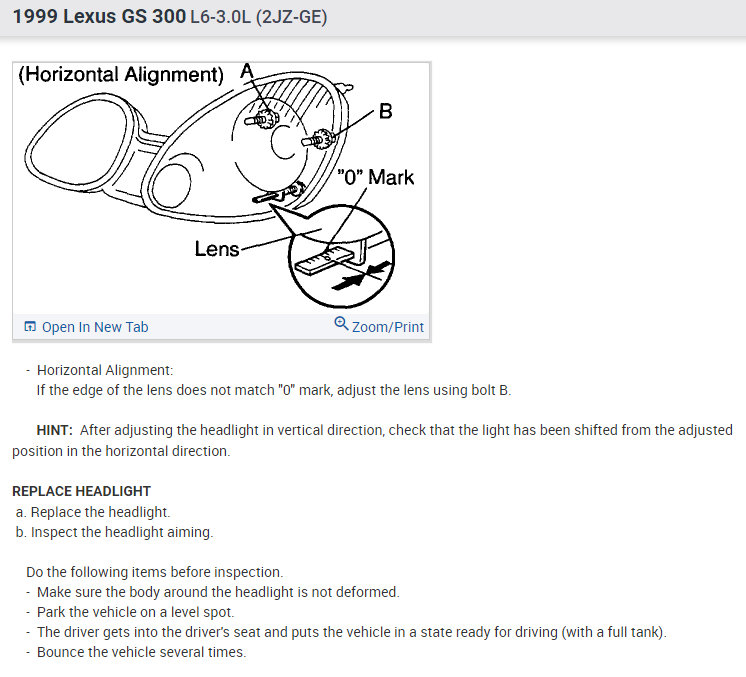 1999 Lexus GS 300 L6-3.0L (2JZ-GE)

(Horizontal Alignment) A
B
"0" Mark
Lens

Open In New Tab
Zoom/Print

- Horizontal Alignment:
If the edge of the lens does not match "0" mark, adjust the lens using bolt B.

HINT: After adjusting the headlight in vertical direction, check that the light has been shifted from the adjusted position in the horizontal direction.

REPLACE HEADLIGHT
a. Replace the headlight.
b. Inspect the headlight aiming.

Do the following items before inspection.
- Make sure the body around the headlight is not deformed.
- Park the vehicle on a level spot.
- The driver gets into the driver's seat and puts the vehicle in a state ready for driving (with a full tank).
- Bounce the vehicle several times.