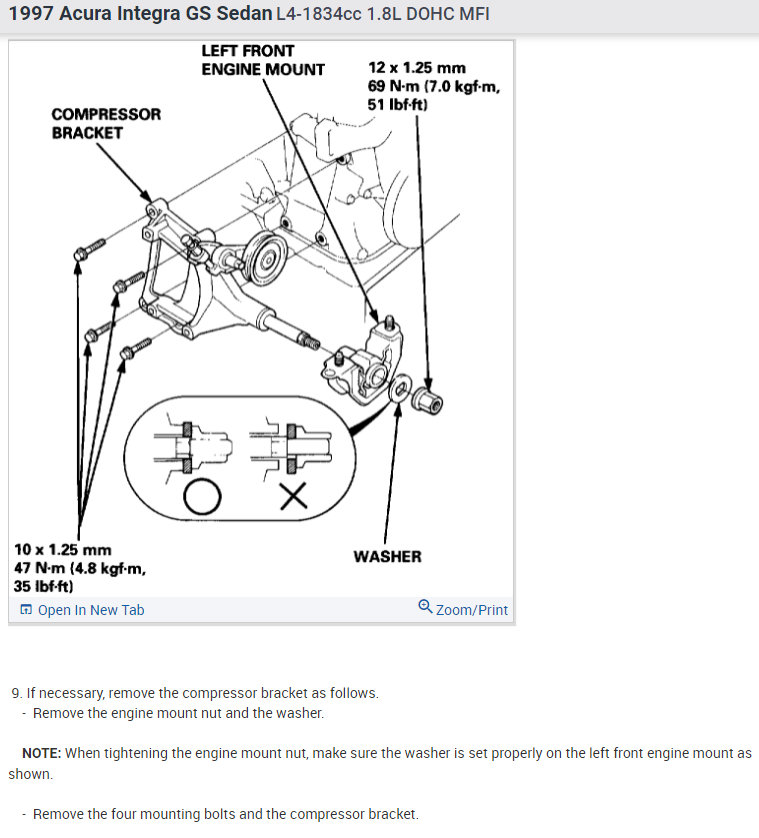 1997 Acura Integra GS Sedan L4-1834cc 1.8L DOHC MFI

LEFT FRONT ENGINE MOUNT

12 x 1.25 mm
69 N·m (7.0 kgf·m, 51 lbf·ft)

COMPRESSOR BRACKET

10 x 1.25 mm
47 N·m (4.8 kgf·m, 35 lbf·ft)

WASHER

Open In New Tab

Zoom/Print

9. If necessary, remove the compressor bracket as follows.
- Remove the engine mount nut and the washer.

NOTE: When tightening the engine mount nut, make sure the washer is set properly on the left front engine mount as shown.

- Remove the four mounting bolts and the compressor bracket.