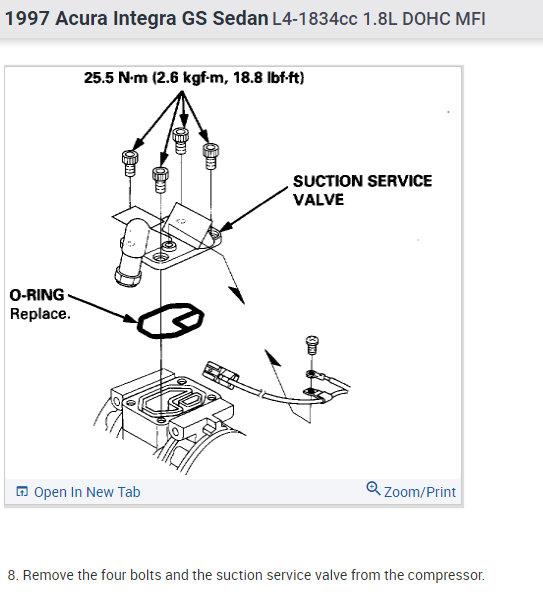 1997 Acura Integra GS Sedan L4-1834cc 1.8L DOHC MFI

25.5 N·m (2.6 kgf·m, 18.8 lbf·ft)

SUCTION SERVICE VALVE

O-RING Replace.

Open In New Tab

Zoom/Print

8. Remove the four bolts and the suction service valve from the compressor.